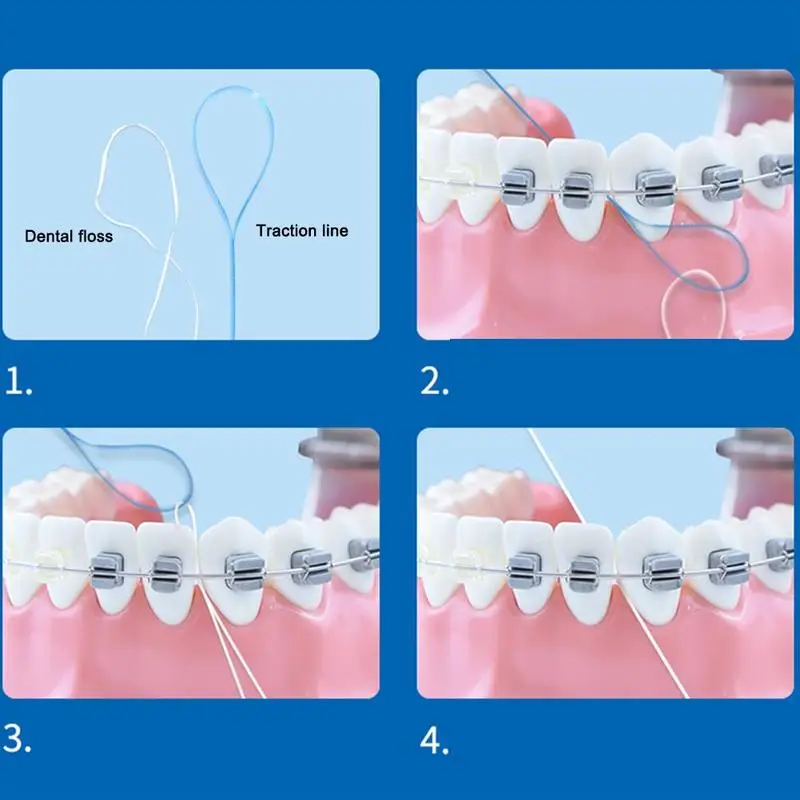 Dental floss

Traction line

1.

2.

3.

4.