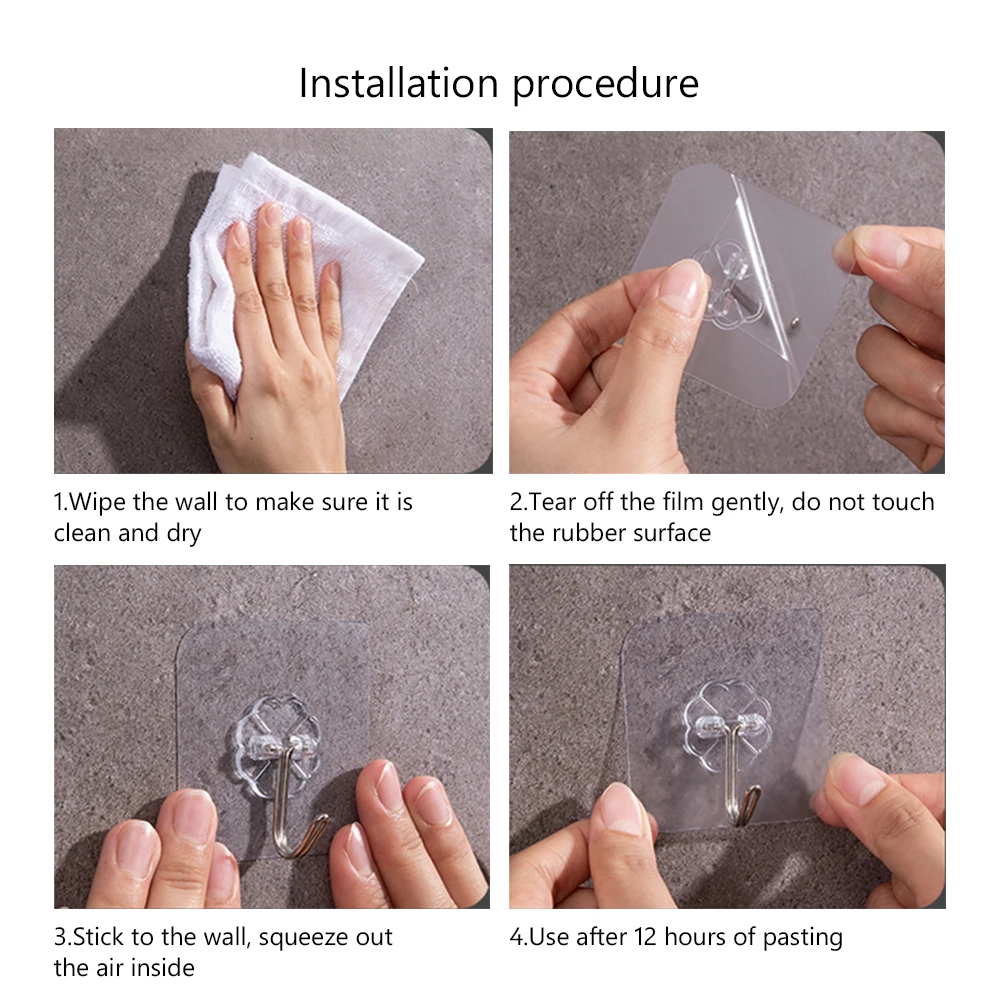 Installation procedure

1.Wipe the wall to make sure it is clean and dry

2.Tear off the film gently, do not touch the rubber surface

3.Stick to the wall, squeeze out the air inside

4.Use after 12 hours of pasting