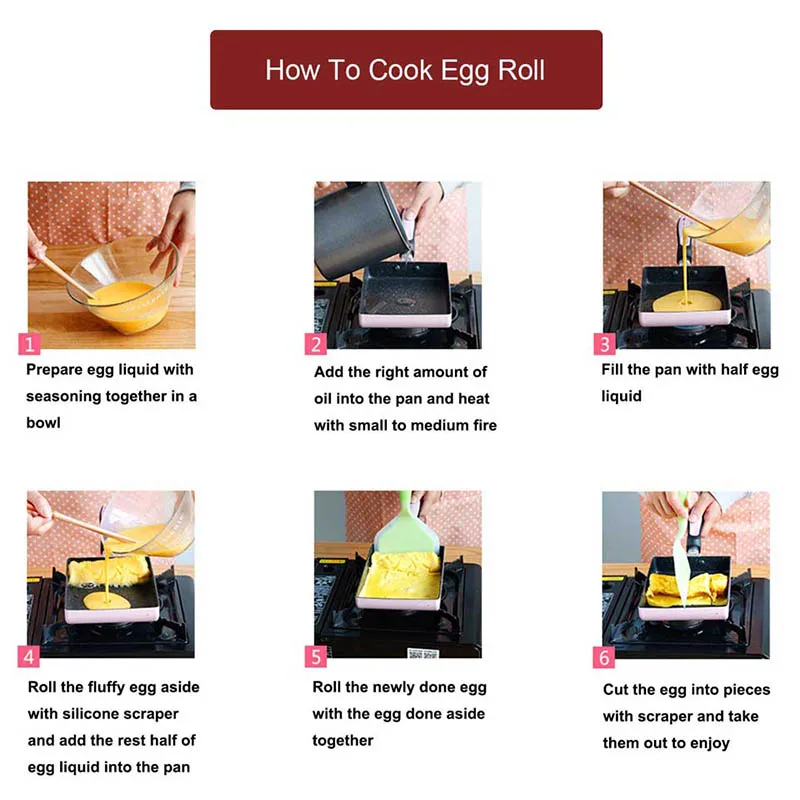 How To Cook Egg Roll

1
Prepare egg liquid with seasoning together in a bowl

2
Add the right amount of oil into the pan and heat with small to medium fire

3
Fill the pan with half egg liquid

4
Roll the fluffy egg aside with silicone scraper and add the rest half of egg liquid into the pan

5
Roll the newly done egg with the egg done aside together

6
Cut the egg into pieces with scraper and take them out to enjoy