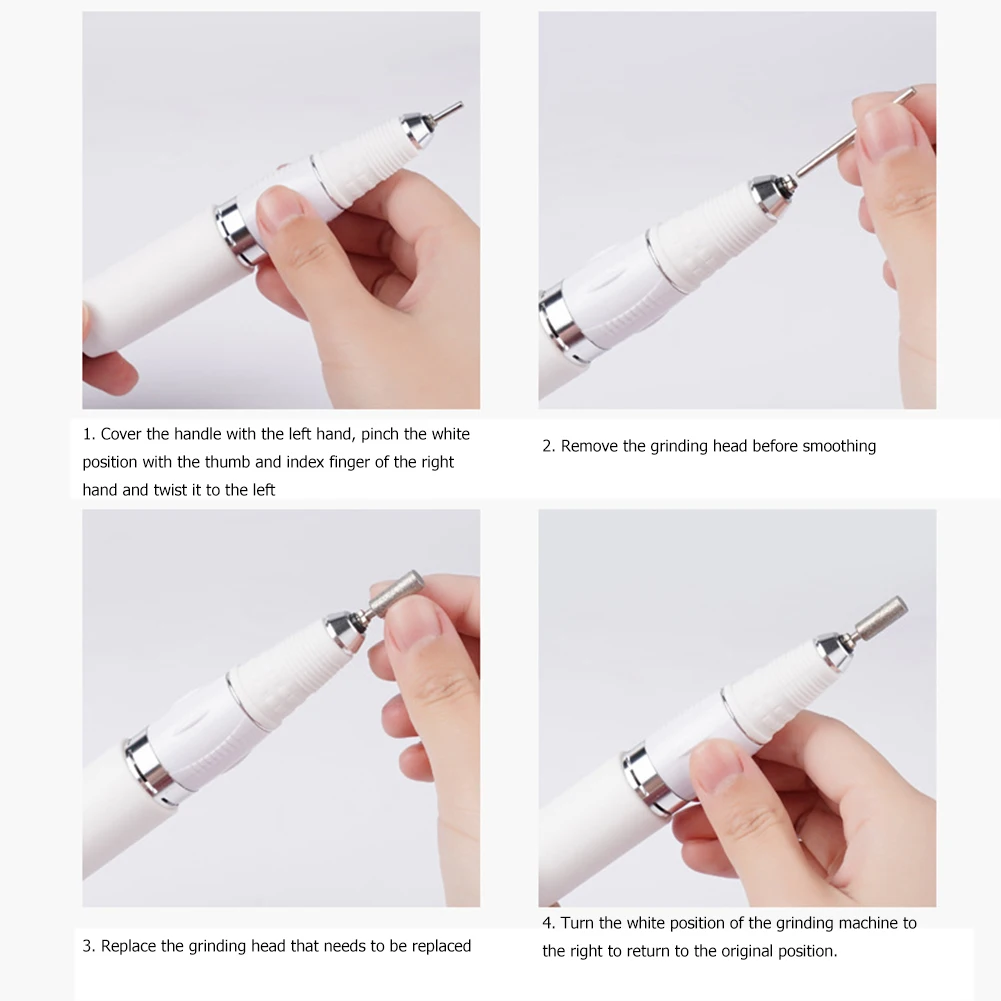 1. Cover the handle with the left hand, pinch the white position with the thumb and index finger of the right hand and twist it to the left

2. Remove the grinding head before smoothing

3. Replace the grinding head that needs to be replaced

4. Turn the white position of the grinding machine to the right to return to the original position.