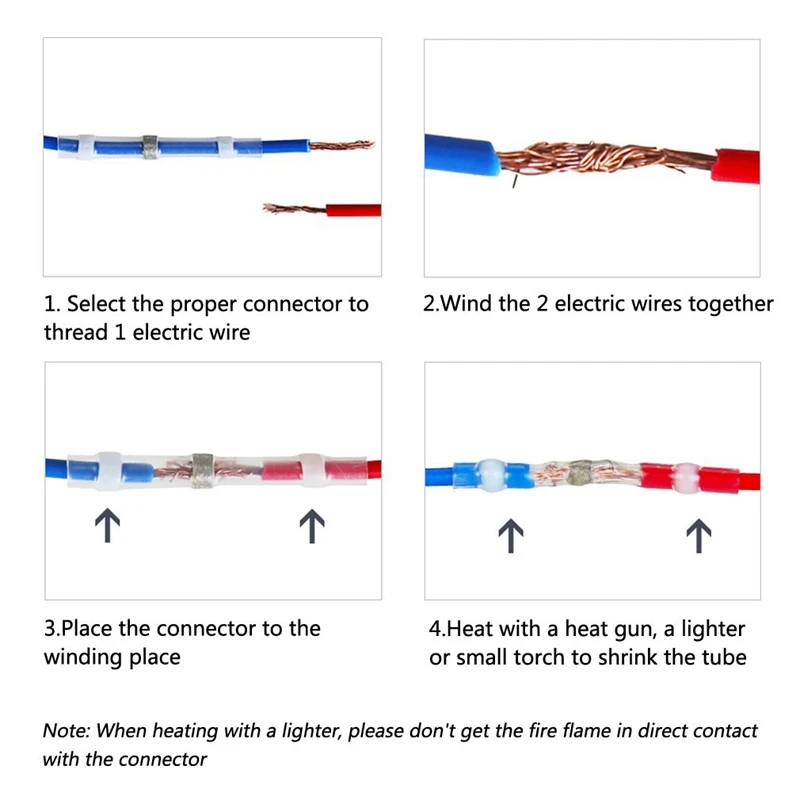 1. Select the proper connector to thread 1 electric wire

2.Wind the 2 electric wires together

3.Place the connector to the winding place

4.Heat with a heat gun, a lighter or small torch to shrink the tube

Note: When heating with a lighter, please don't get the fire flame in direct contact with the connector