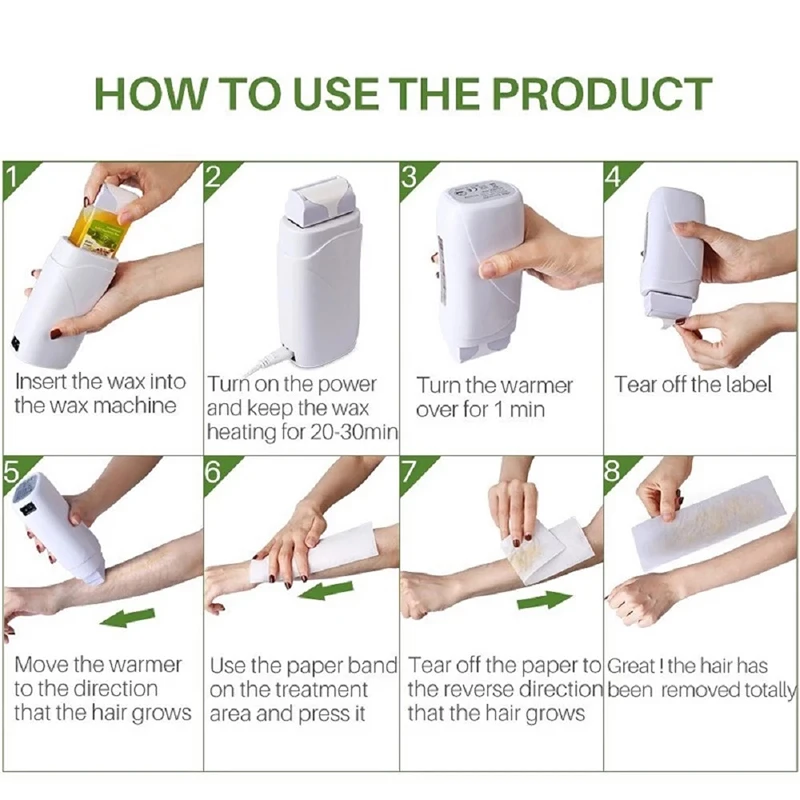 HOW TO USE THE PRODUCT

1
Insert the wax into the wax machine

2
Turn on the power and keep the wax heating for 20-30min

3
Turn the warmer over for 1 min

4
Tear off the label

5
Move the warmer to the direction that the hair grows

6
Use the paper band on the treatment area and press it

7
Tear off the paper to the reverse direction that the hair grows

8
Great ! the hair has been removed totally