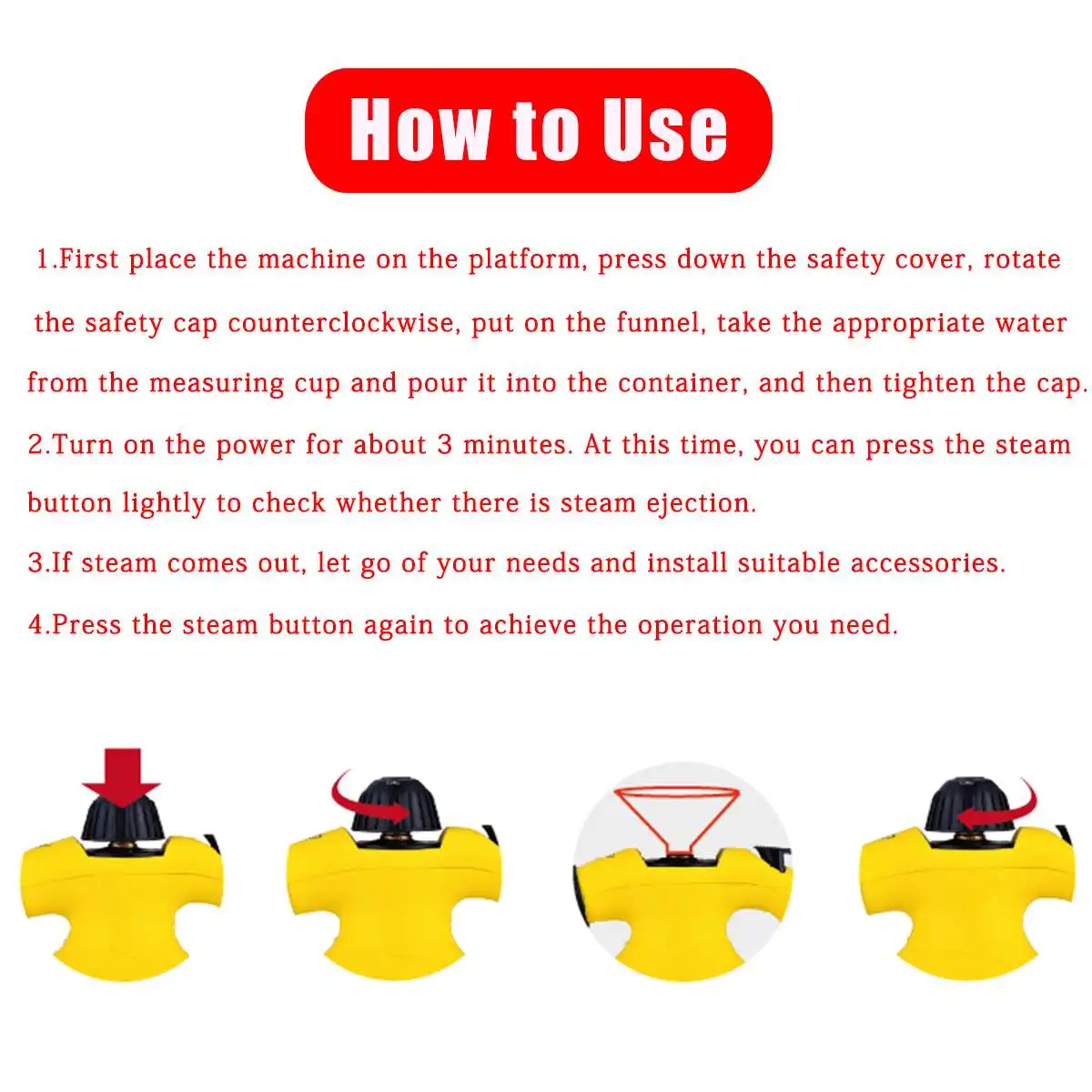 How to Use

1.First place the machine on the platform, press down the safety cover, rotate the safety cap counterclockwise, put on the funnel, take the appropriate water from the measuring cup and pour it into the container, and then tighten the cap.

2.Turn on the power for about 3 minutes. At this time, you can press the steam button lightly to check whether there is steam ejection.

3.If steam comes out, let go of your needs and install suitable accessories.

4.Press the steam button again to achieve the operation you need.