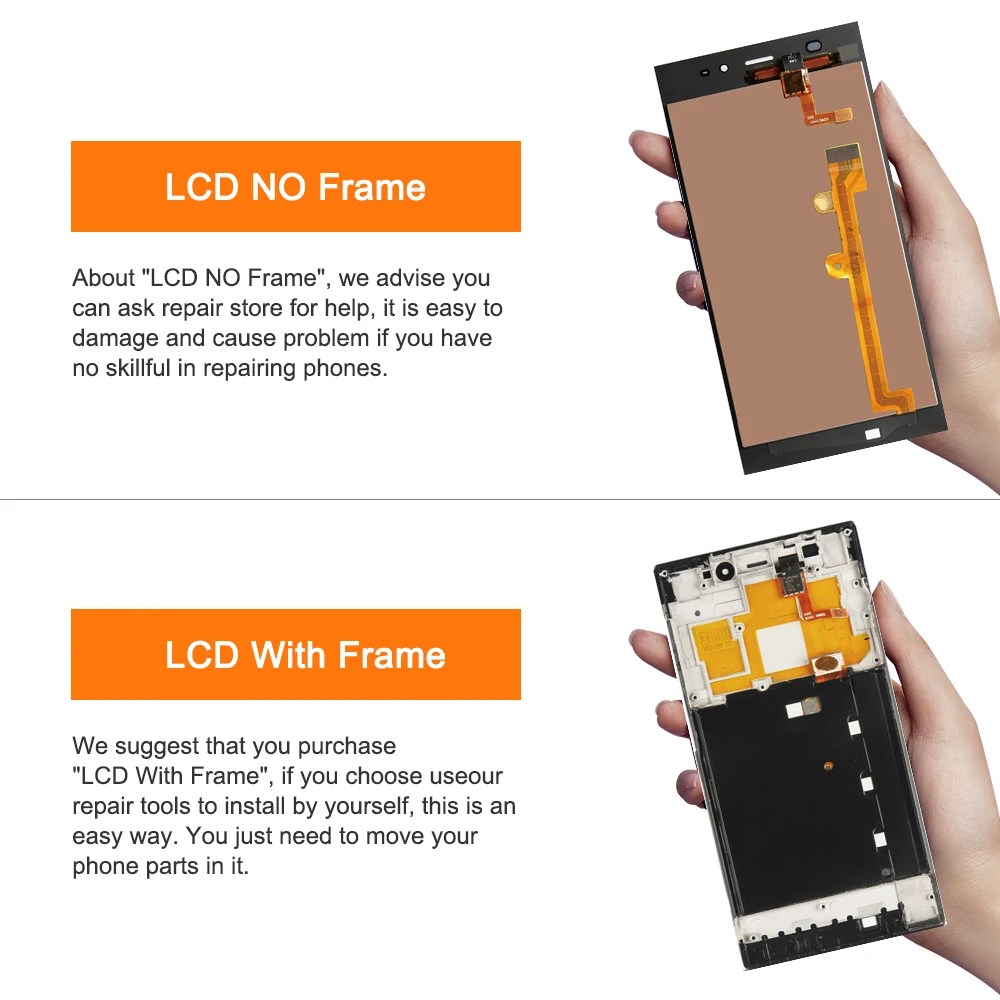 LCD NO Frame

About "LCD NO Frame", we advise you can ask repair store for help, it is easy to damage and cause problem if you have no skillful in repairing phones.

LCD With Frame

We suggest that you purchase "LCD With Frame", if you choose useour repair tools to install by yourself, this is an easy way. You just need to move your phone parts in it.