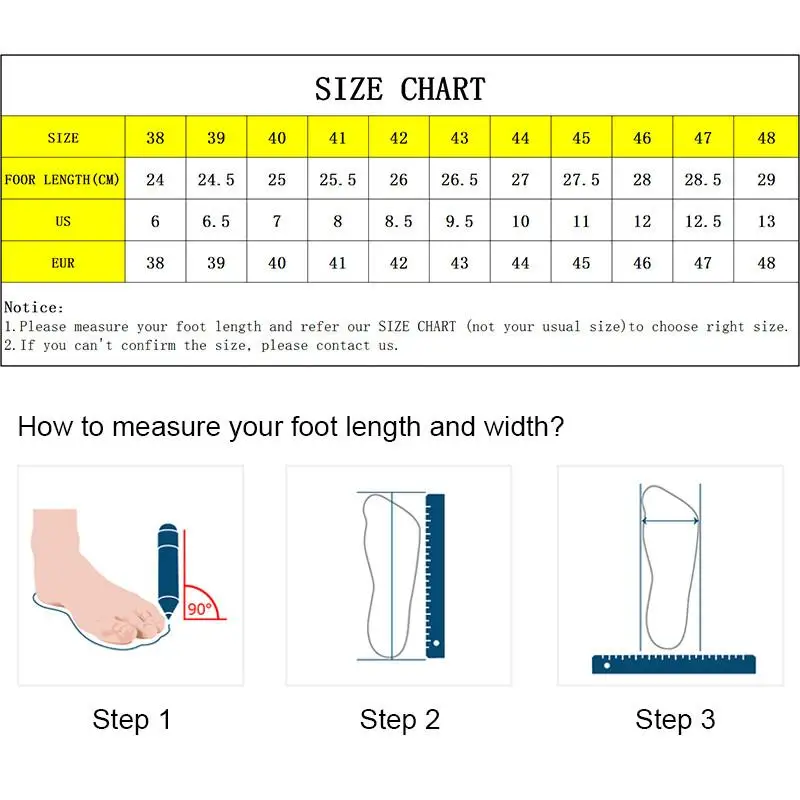 SIZE CHART

| SIZE | 38 | 39 | 40 | 41 | 42 | 43 | 44 | 45 | 46 | 47 | 48 |
|---|---|---|---|---|---|---|---|---|---|---|---|
| FOOR LENGTH(CM) | 24 | 24.5 | 25 | 25.5 | 26 | 26.5 | 27 | 27.5 | 28 | 28.5 | 29 |
| US | 6 | 6.5 | 7 | 8 | 8.5 | 9.5 | 10 | 11 | 12 | 12.5 | 13 |
| EUR | 38 | 39 | 40 | 41 | 42 | 43 | 44 | 45 | 46 | 47 | 48 |

Notice:
1.Please measure your foot length and refer our SIZE CHART (not your usual size)to choose right size.
2.If you can't confirm the size, please contact us.

How to measure your foot length and width?

90°

Step 1

Step 2

Step 3