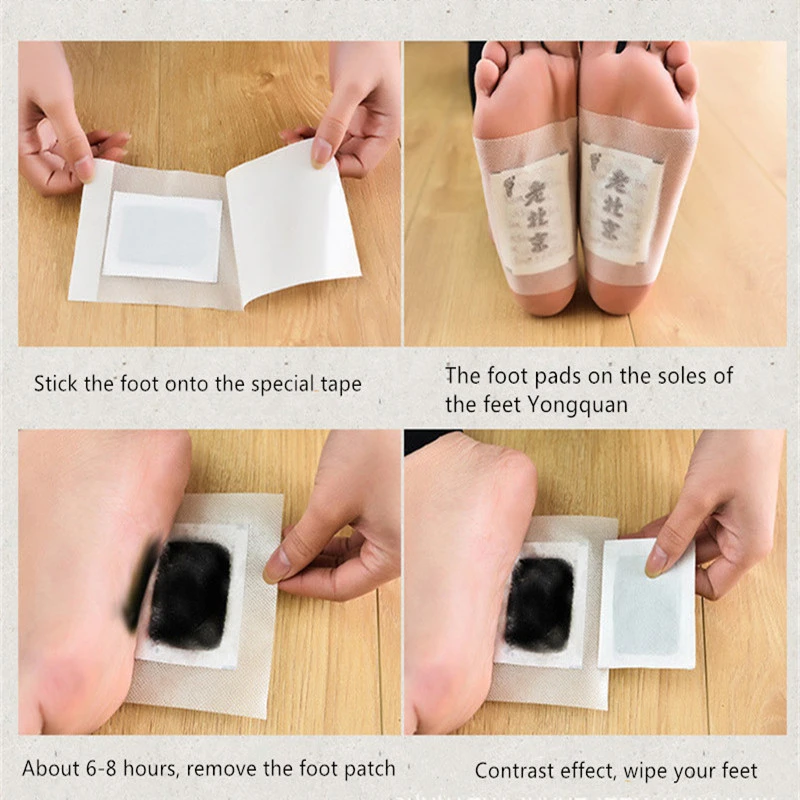 老北京

老北京

Stick the foot onto the special tape

The foot pads on the soles of the feet Yongquan

About 6-8 hours, remove the foot patch

Contrast effect, wipe your feet