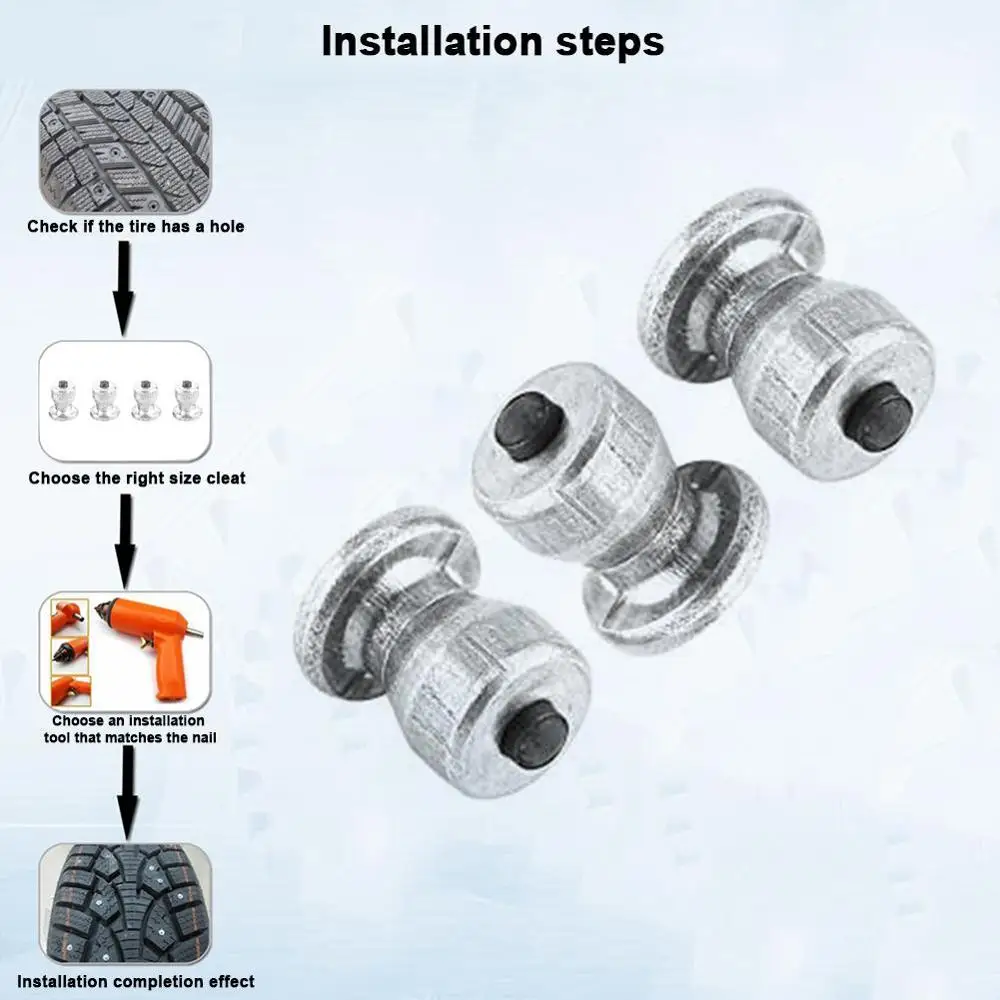 Installation steps

Check if the tire has a hole

Choose the right size cleat

Choose an installation tool that matches the nail

Installation completion effect