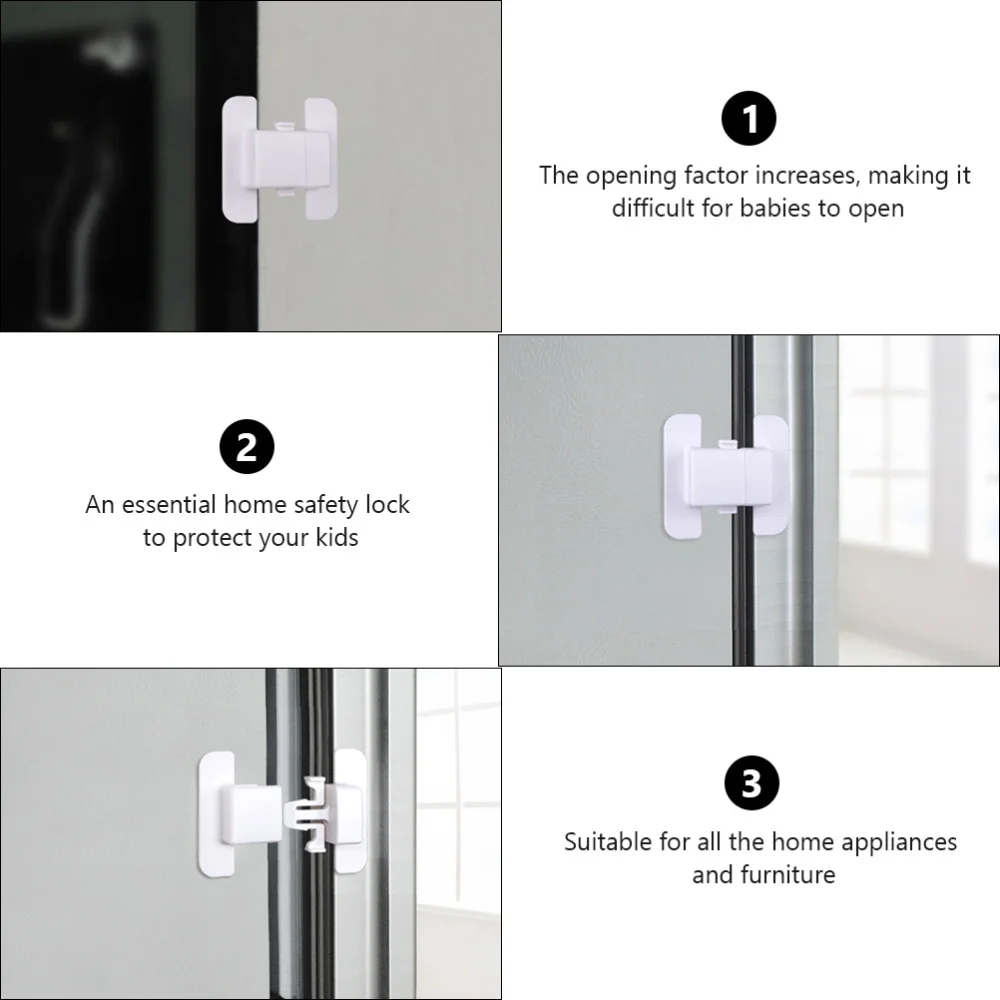 1

The opening factor increases, making it difficult for babies to open

2

An essential home safety lock to protect your kids

3

Suitable for all the home appliances and furniture