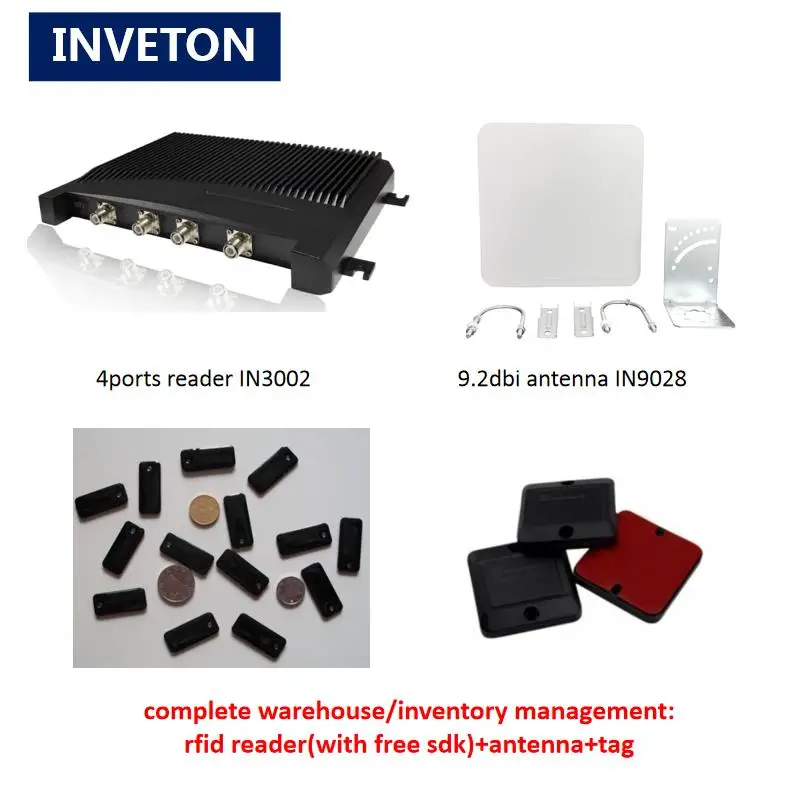 INVETON

4ports reader IN3002

9.2dbi antenna IN9028

complete warehouse/inventory management:
rfid reader(with free sdk)+antenna+tag