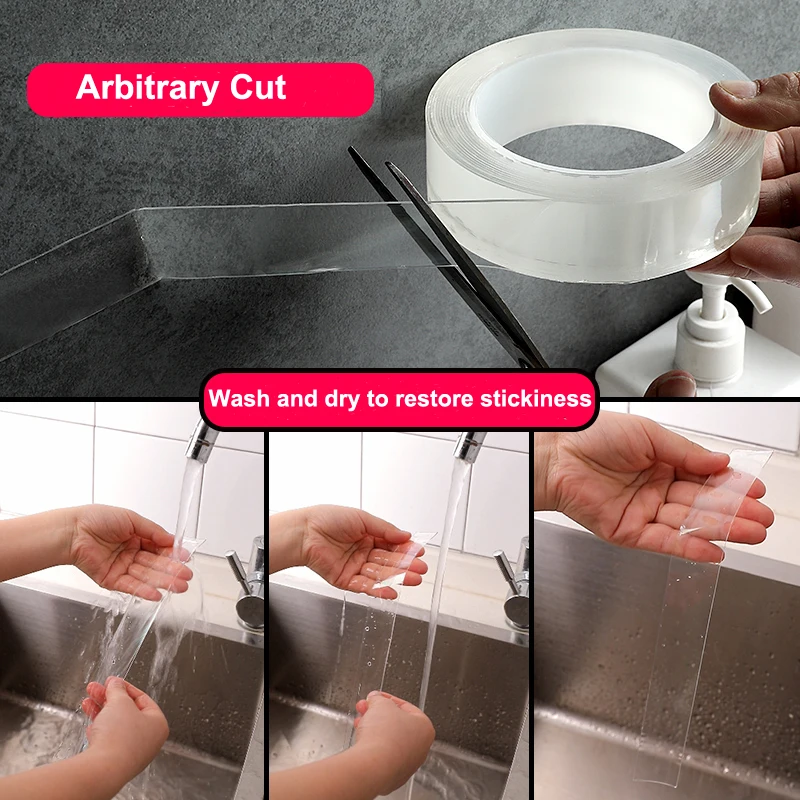 Arbitrary Cut

Wash and dry to restore stickiness