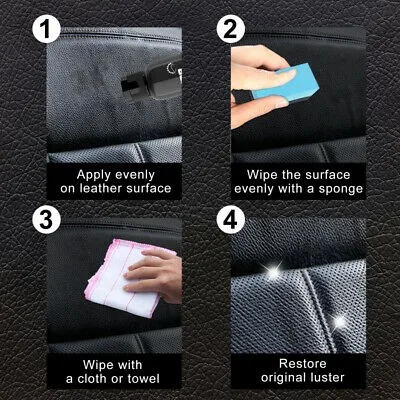 1

Apply evenly on leather surface

2

Wipe the surface evenly with a sponge

3

Wipe with a cloth or towel

4

Restore original luster