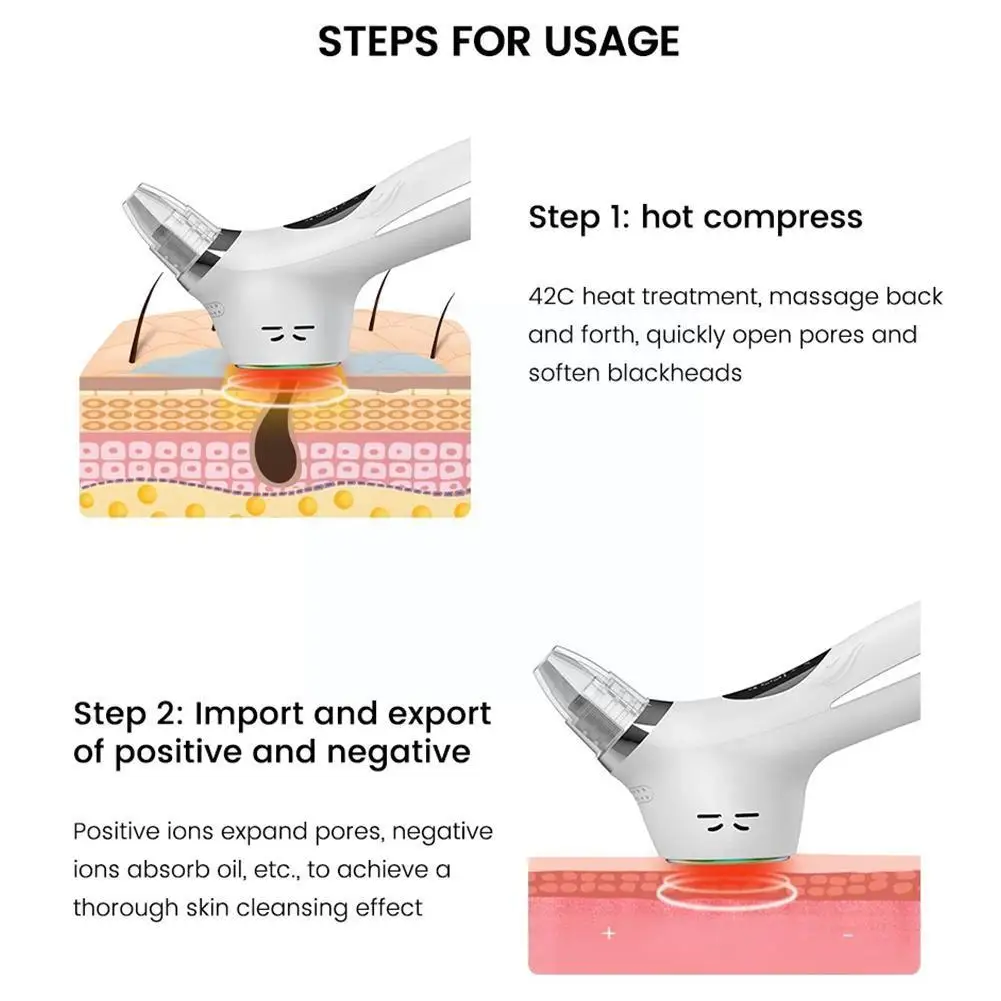 STEPS FOR USAGE

Step 1: hot compress

42C heat treatment, massage back and forth, quickly open pores and soften blackheads

Step 2: Import and export of positive and negative

Positive ions expand pores, negative ions absorb oil, etc., to achieve a thorough skin cleansing effect

+

-