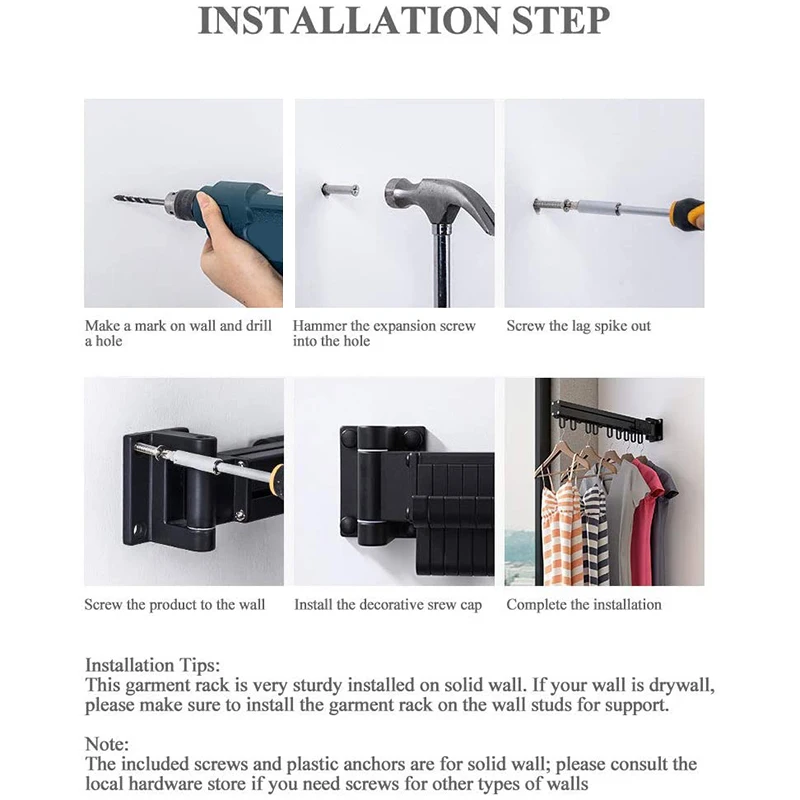 INSTALLATION STEP

Make a mark on wall and drill a hole

Hammer the expansion screw into the hole

Screw the lag spike out

Screw the product to the wall

Install the decorative srew cap

Complete the installation

Installation Tips:
This garment rack is very sturdy installed on solid wall. If your wall is drywall, please make sure to install the garment rack on the wall studs for support.

Note:
The included screws and plastic anchors are for solid wall; please consult the local hardware store if you need screws for other types of walls