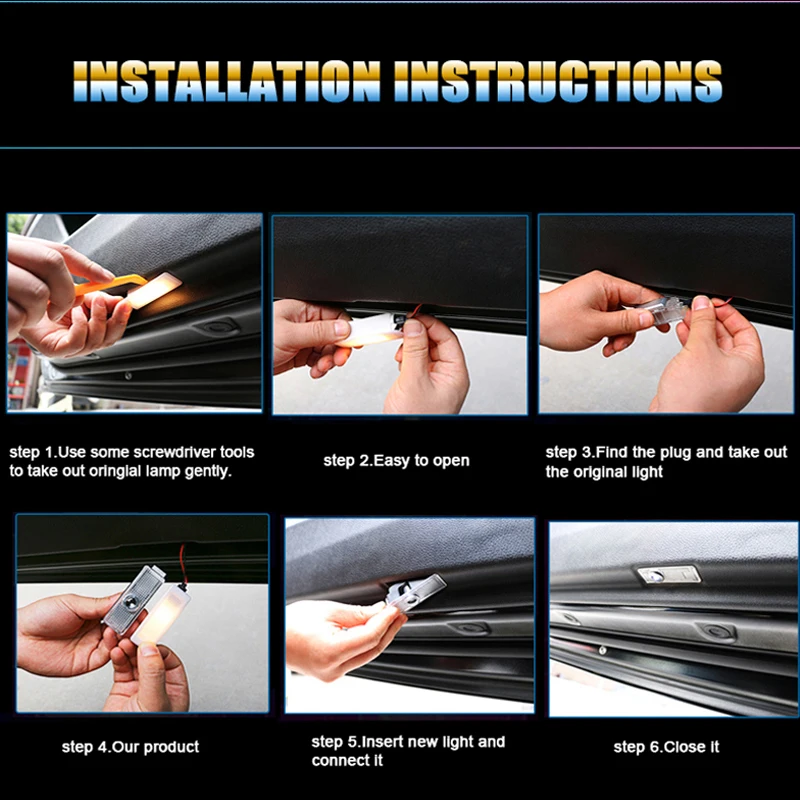 INSTALLATION INSTRUCTIONS

step 1.Use some screwdriver tools to take out oringial lamp gently.

step 2.Easy to open

step 3.Find the plug and take out the original light

step 4.Our product

step 5.Insert new light and connect it

step 6.Close it