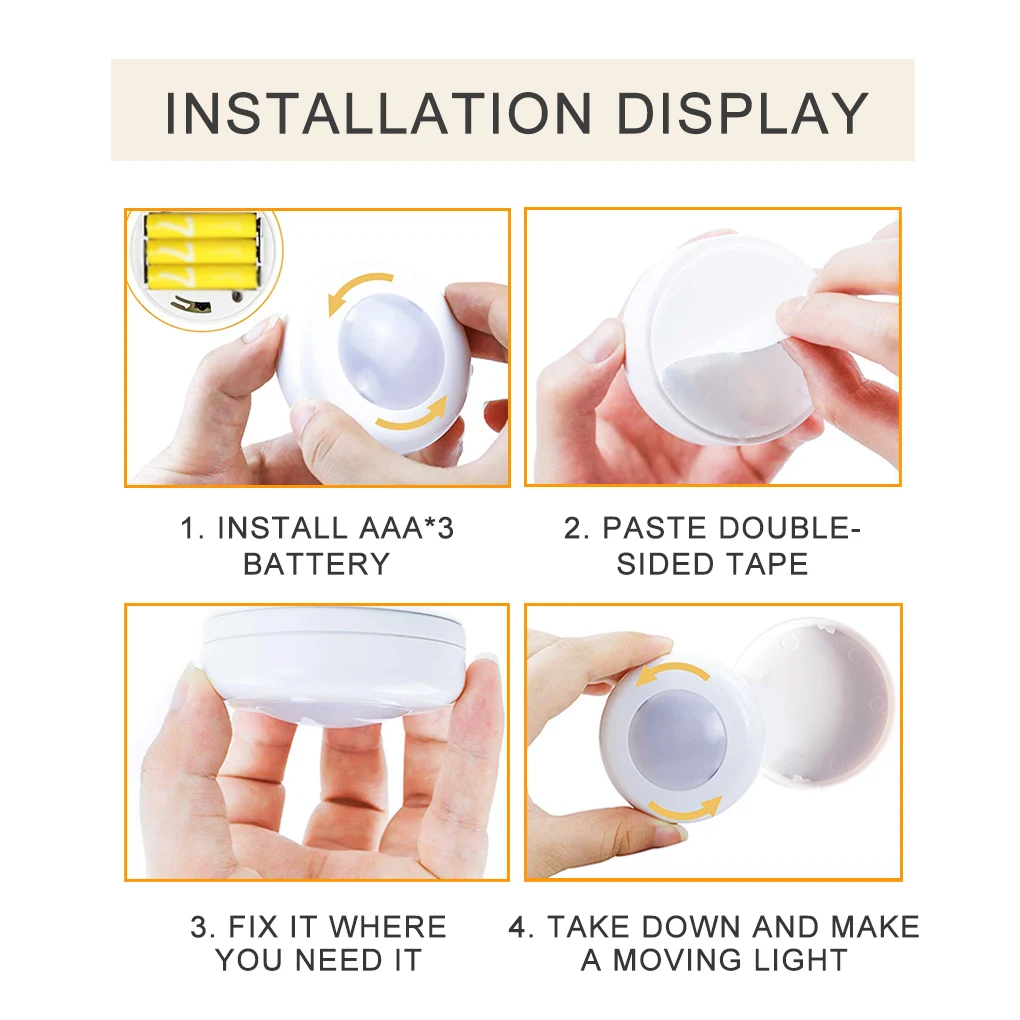 INSTALLATION DISPLAY

1. INSTALL AAA*3 BATTERY

2. PASTE DOUBLE-SIDED TAPE

3. FIX IT WHERE YOU NEED IT

4. TAKE DOWN AND MAKE A MOVING LIGHT