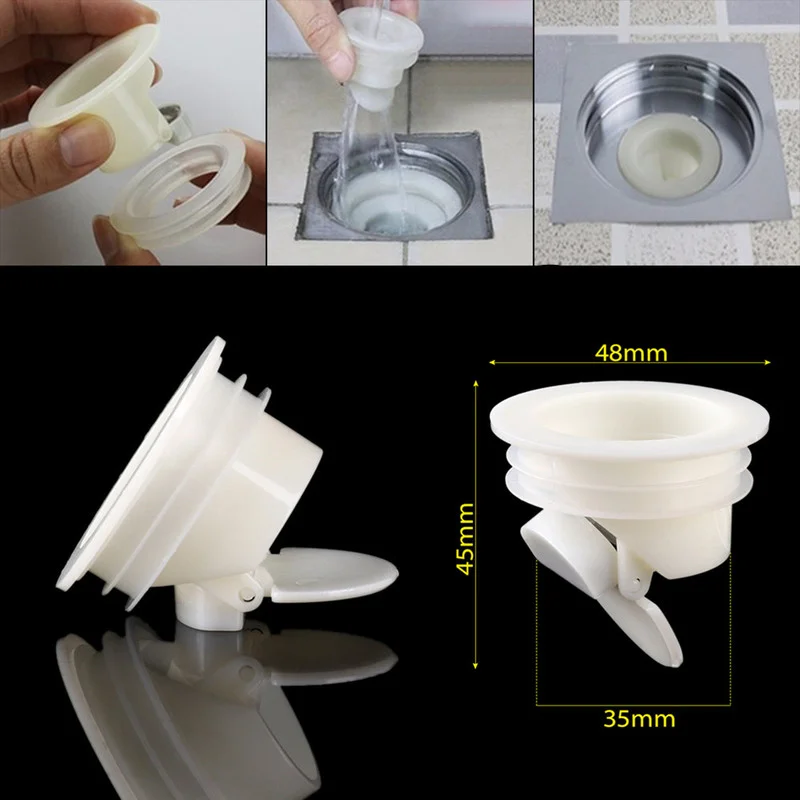 48mm
45mm
35mm