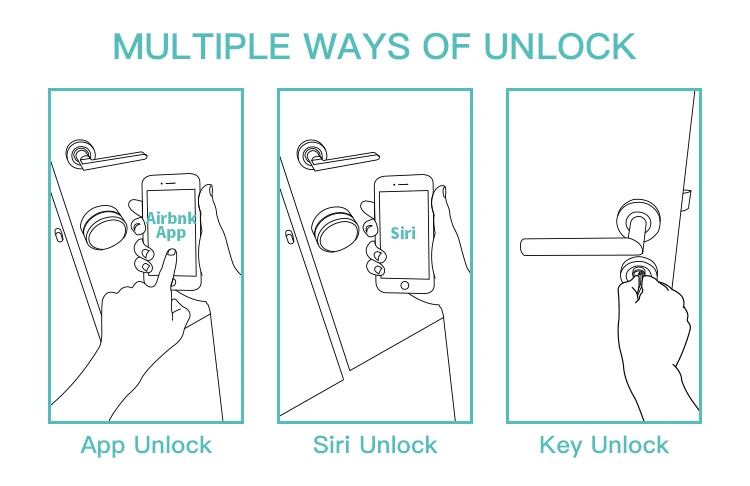 MULTIPLE WAYS OF UNLOCK

Airbnk App

App Unlock

Siri

Siri Unlock

Key Unlock