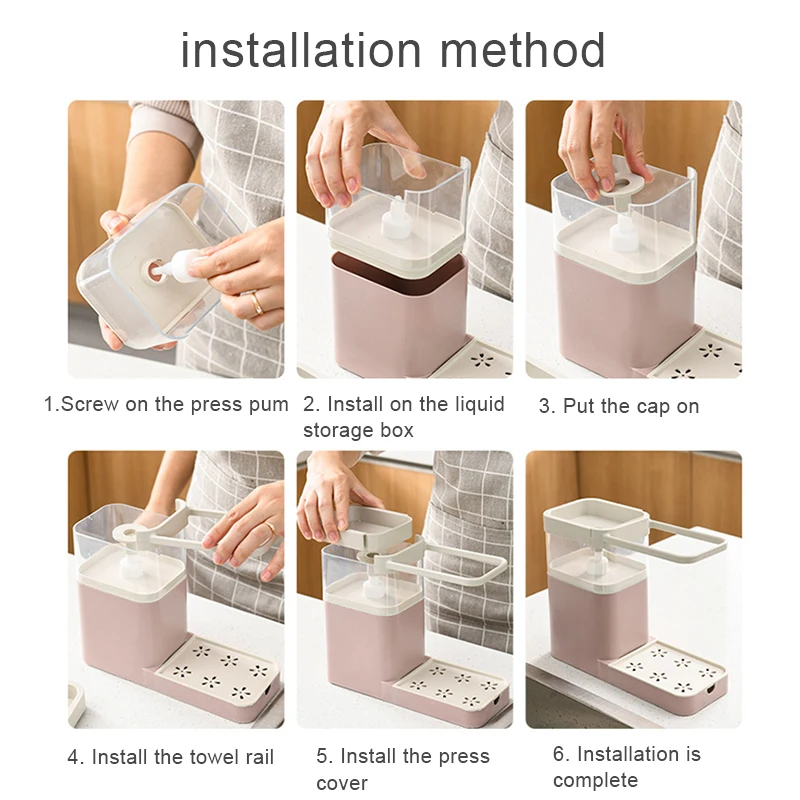 installation method

1.Screw on the press pum

2. Install on the liquid storage box

3. Put the cap on

4. Install the towel rail

5. Install the press cover

6. Installation is complete