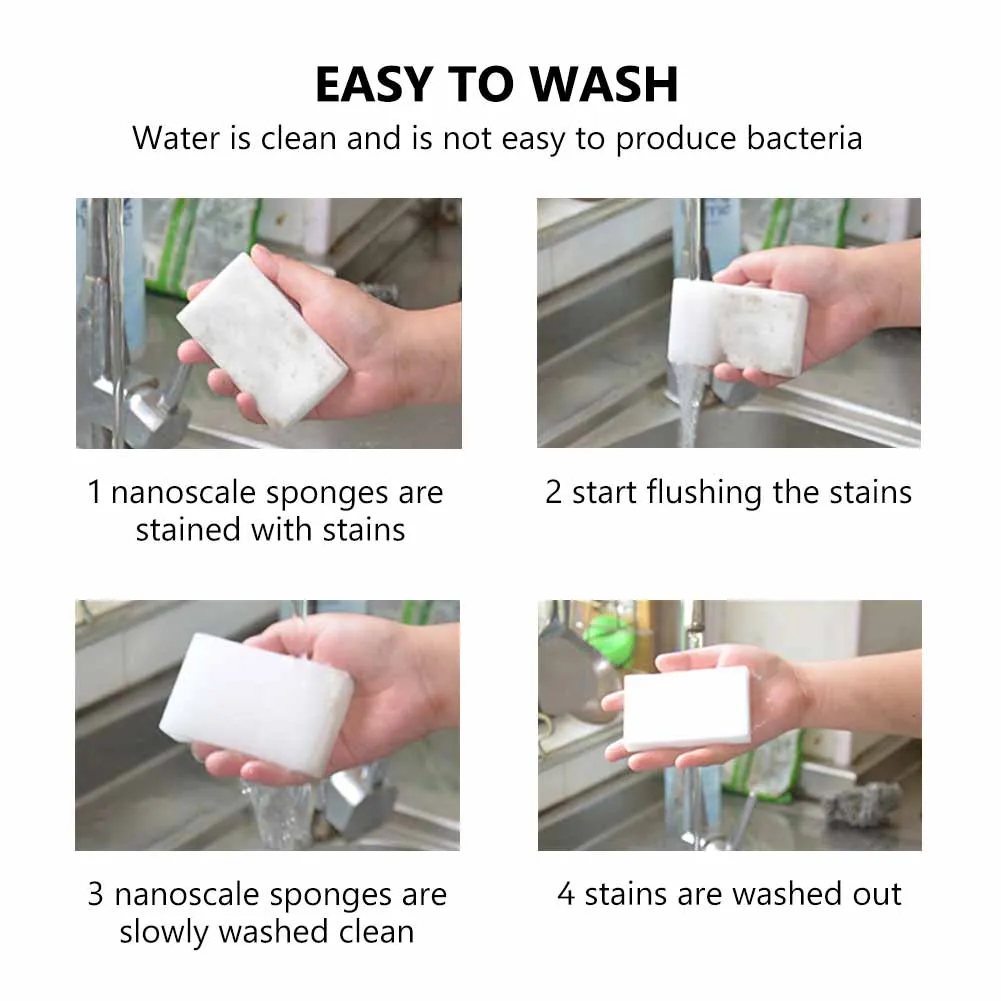 EASY TO WASH

Water is clean and is not easy to produce bacteria

1 nanoscale sponges are stained with stains

2 start flushing the stains

3 nanoscale sponges are slowly washed clean

4 stains are washed out