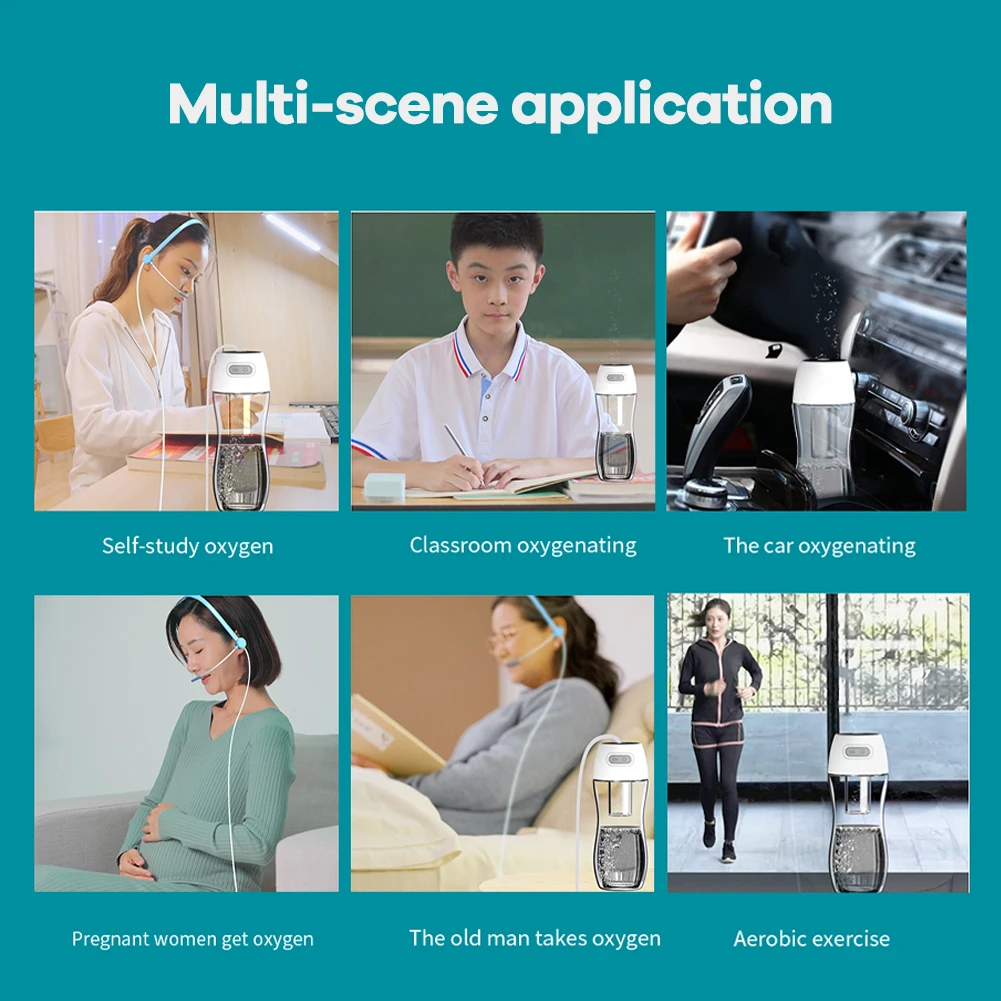 Multi-scene application

Self-study oxygen

Classroom oxygenating

The car oxygenating

Pregnant women get oxygen

The old man takes oxygen

Aerobic exercise