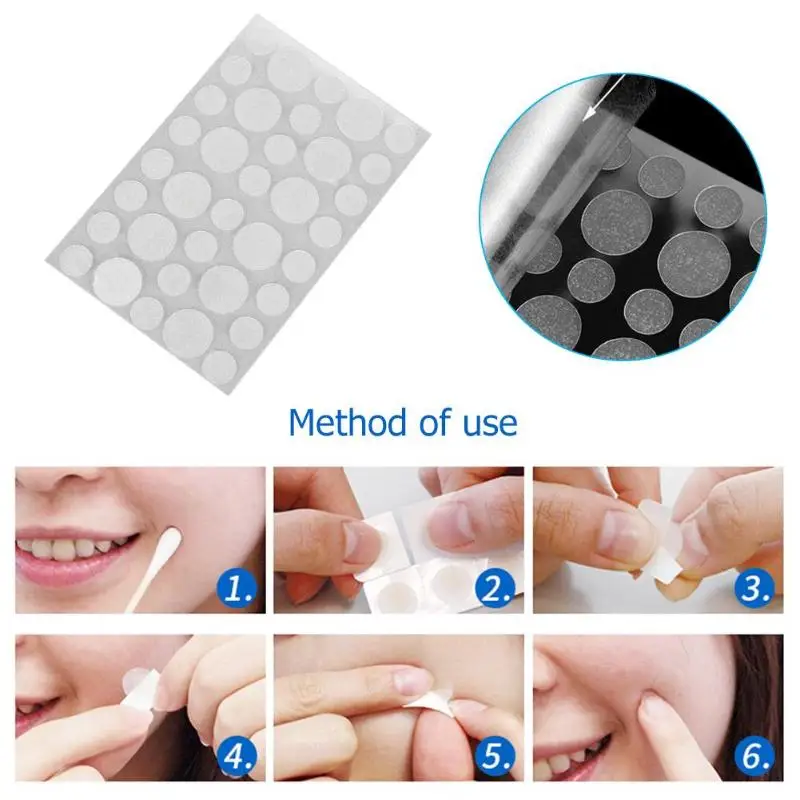 Method of use

1.

2.

3.

4.

5.

6.