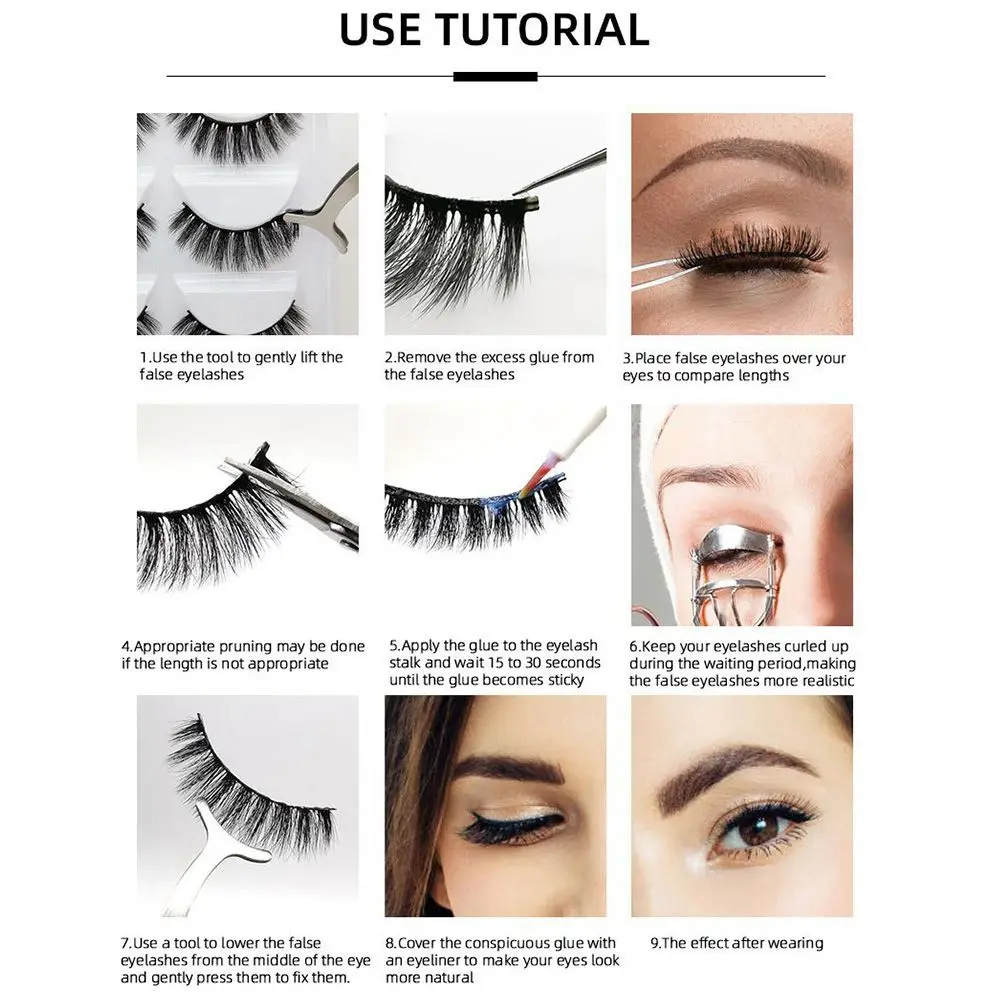 USE TUTORIAL

1.Use the tool to gently lift the false eyelashes

2.Remove the excess glue from the false eyelashes

3.Place false eyelashes over your eyes to compare lengths

4.Appropriate pruning may be done if the length is not appropriate

5.Apply the glue to the eyelash stalk and wait 15 to 30 seconds until the glue becomes sticky

6.Keep your eyelashes curled up during the waiting period,making the false eyelashes more realistic

7.Use a tool to lower the false eyelashes from the middle of the eye and gently press them to fix them.

8.Cover the conspicuous glue with an eyeliner to make your eyes look more natural

9.The effect after wearing