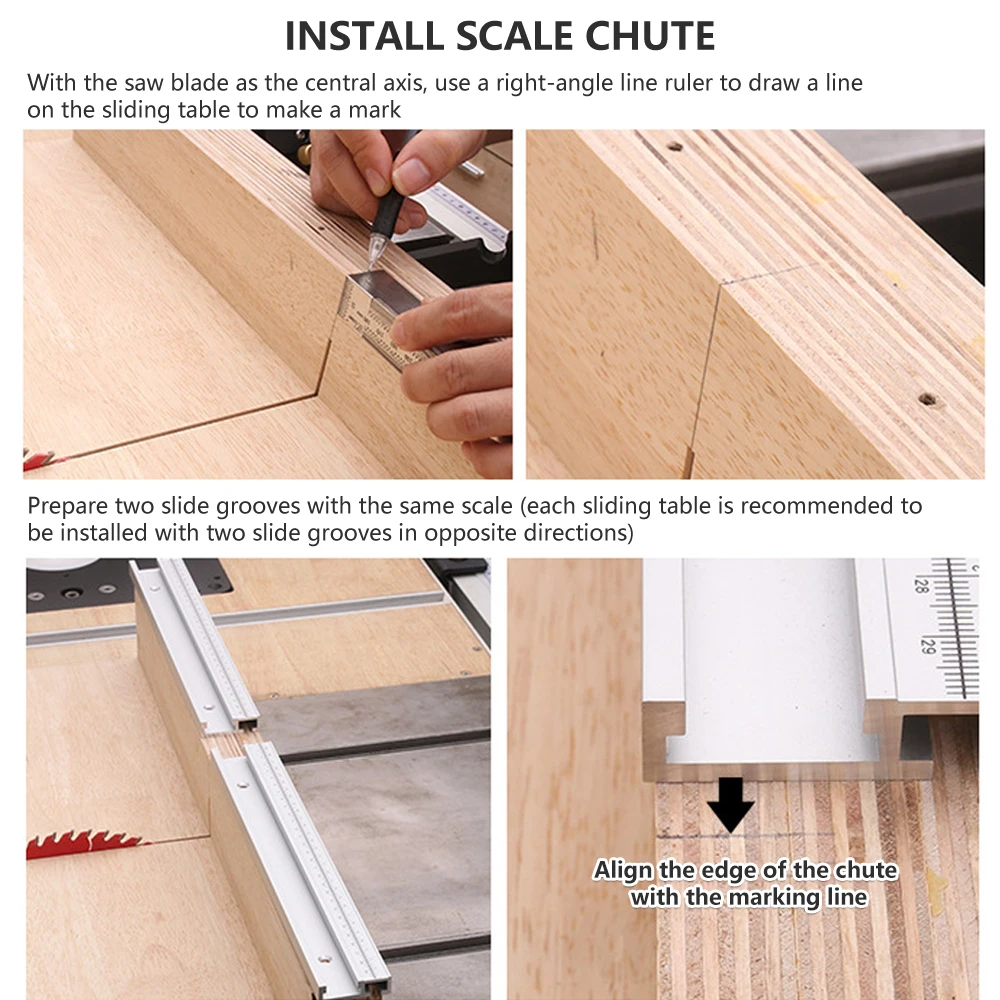 INSTALL SCALE CHUTE

With the saw blade as the central axis, use a right-angle line ruler to draw a line on the sliding table to make a mark

Prepare two slide grooves with the same scale (each sliding table is recommended to be installed with two slide grooves in opposite directions)

28

29

Align the edge of the chute with the marking line