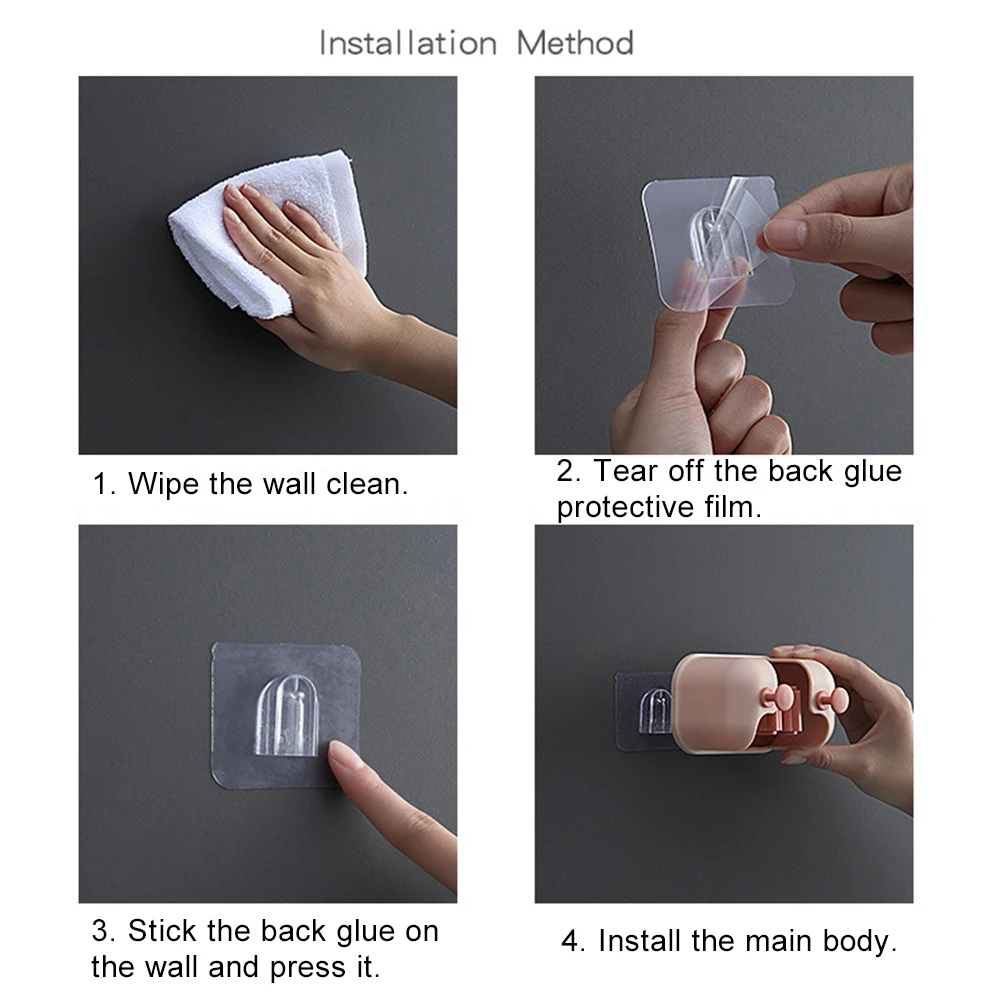 Installation Method

1. Wipe the wall clean.

2. Tear off the back glue protective film.

3. Stick the back glue on the wall and press it.

4. Install the main body.