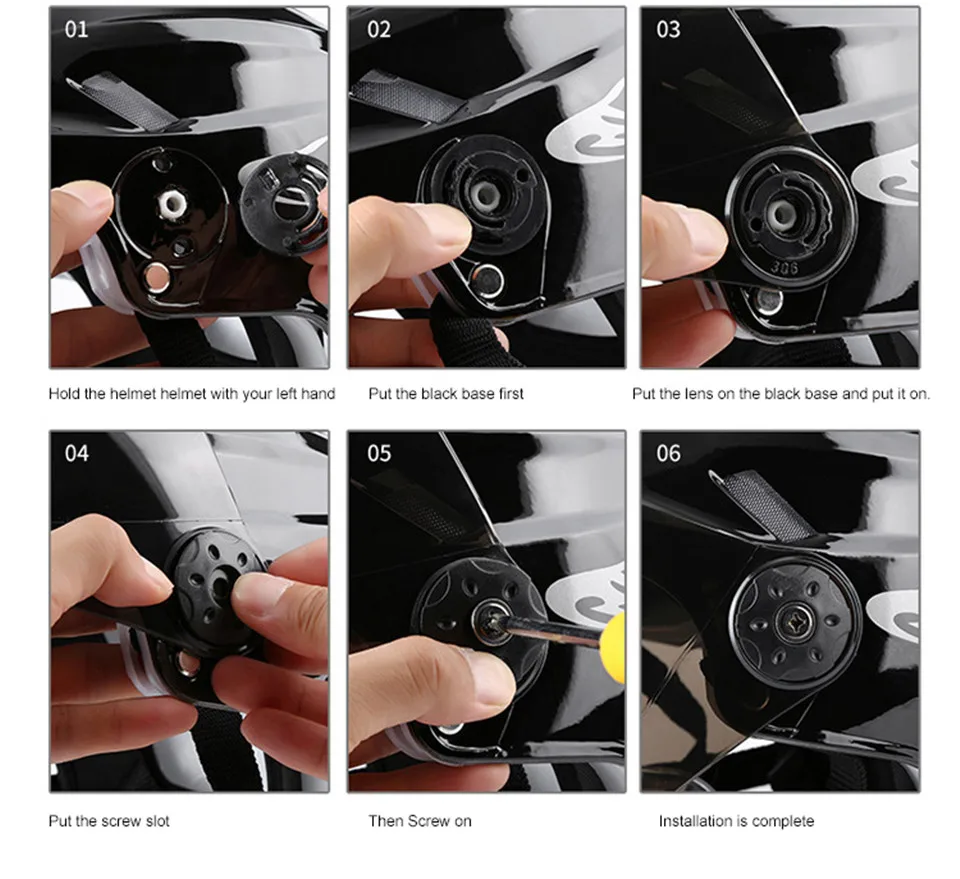 01

Hold the helmet helmet with your left hand

02

Put the black base first

03

Put the lens on the black base and put it on.

04

Put the screw slot

05

Then Screw on

06

Installation is complete