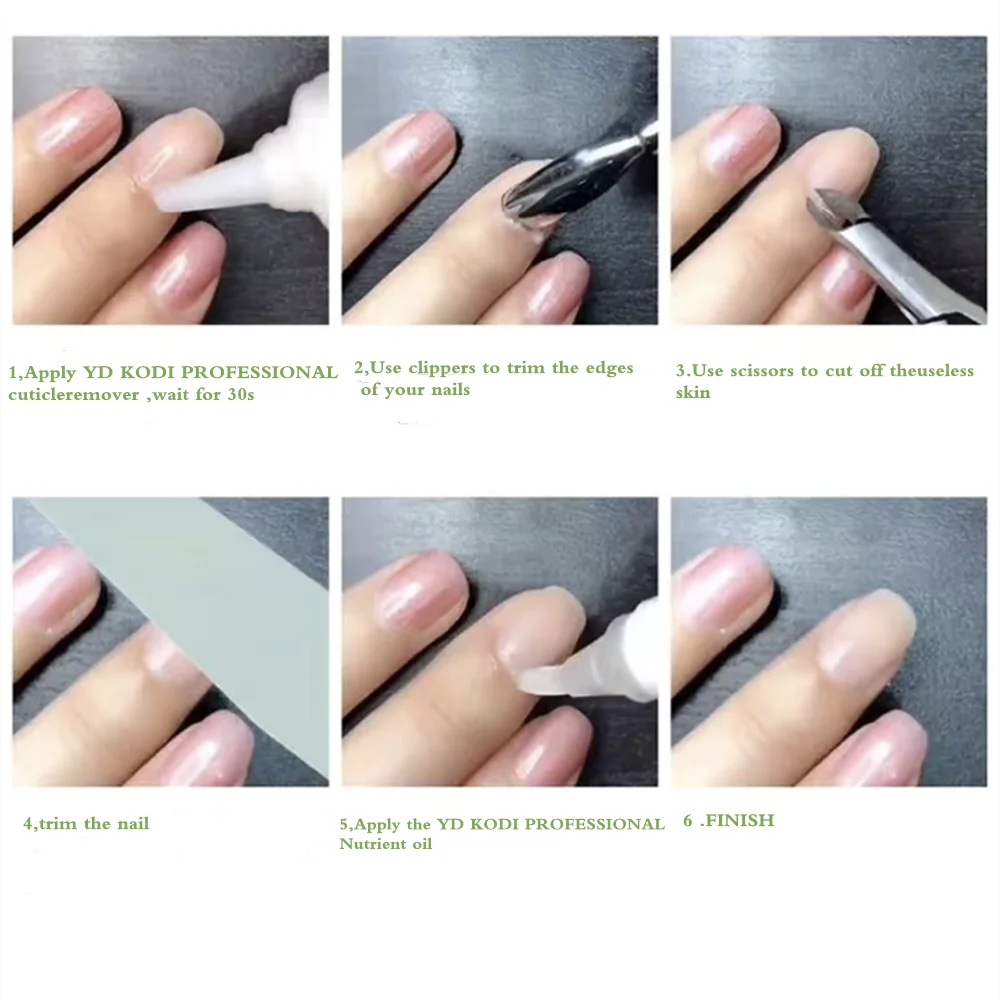 1,Apply YD KODI PROFESSIONAL cuticleremover ,wait for 30s

2,Use clippers to trim the edges of your nails

3.Use scissors to cut off theuseless skin

4,trim the nail

5,Apply the YD KODI PROFESSIONAL Nutrient oil

6 .FINISH