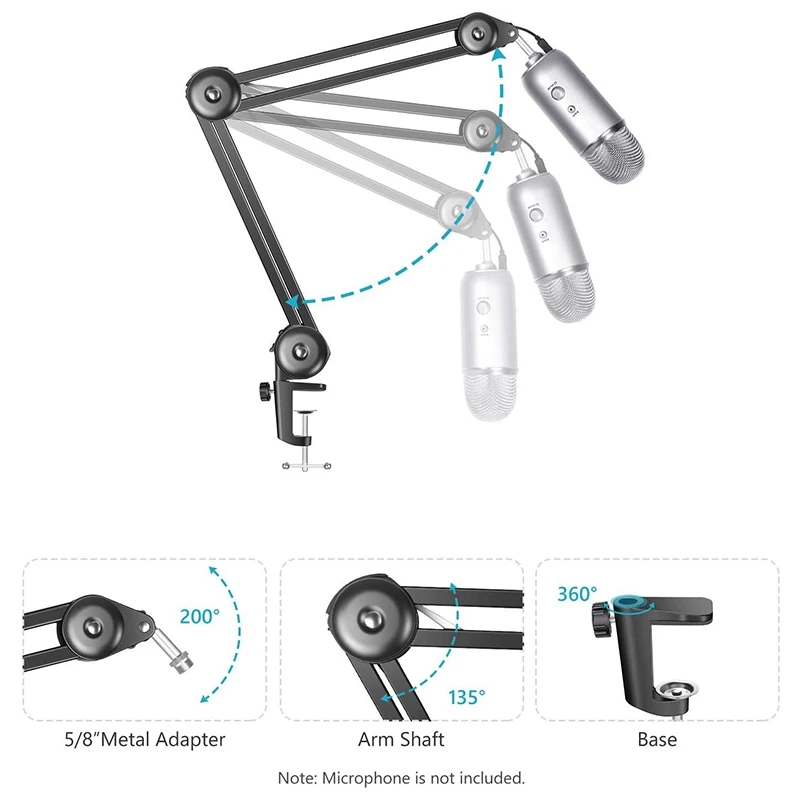 200°

5/8"Metal Adapter

135°

Arm Shaft

360°

Base

Note: Microphone is not included.