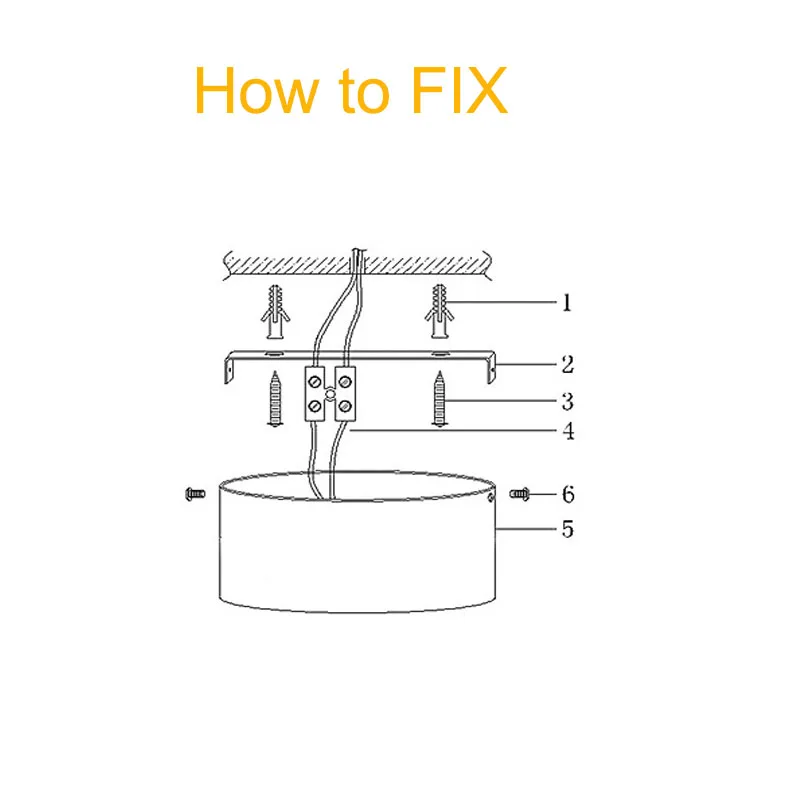 How to FIX

1
2
3
4
6
5