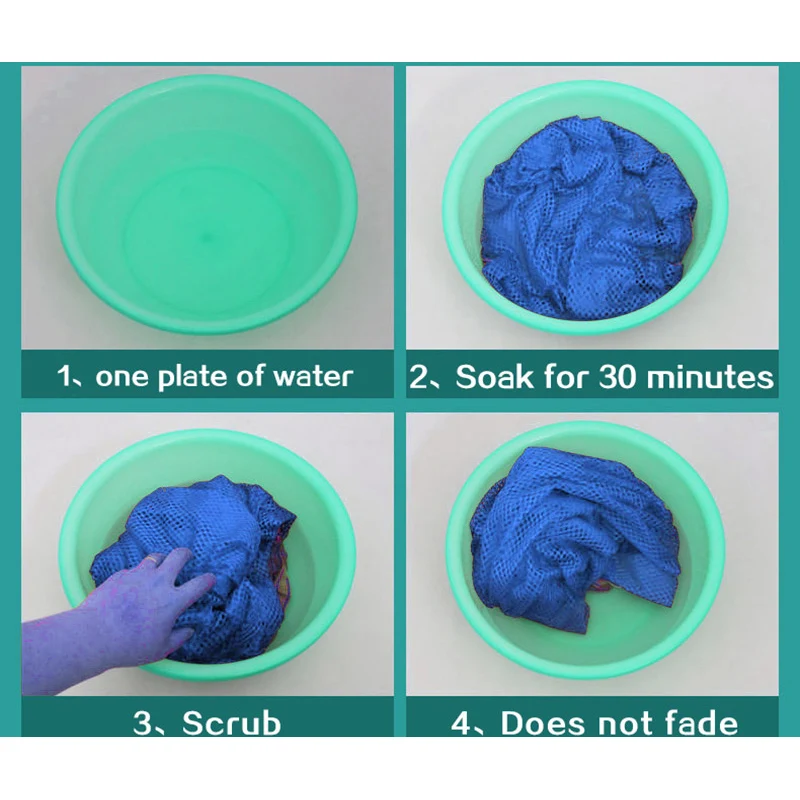 1、one plate of water

2、Soak for 30 minutes

3、Scrub

4、Does not fade