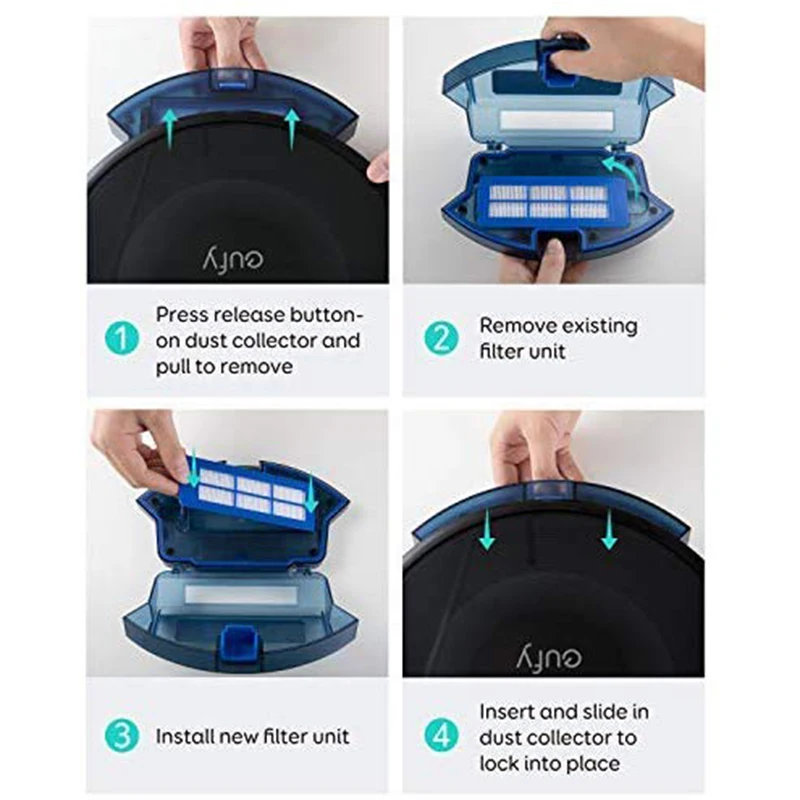 eufy

1 Press release button-on dust collector and pull to remove

2 Remove existing filter unit

3 Install new filter unit

eufy

4 Insert and slide in dust collector to lock into place