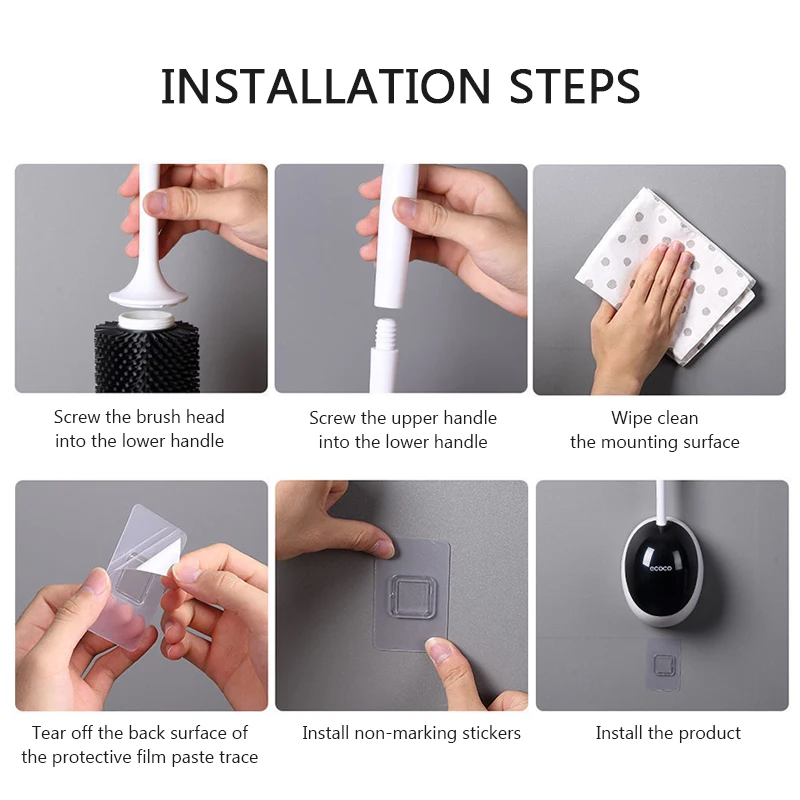 INSTALLATION STEPS

Screw the brush head into the lower handle

Screw the upper handle into the lower handle

Wipe clean the mounting surface

Tear off the back surface of the protective film paste trace

Install non-marking stickers

ecoco

Install the product