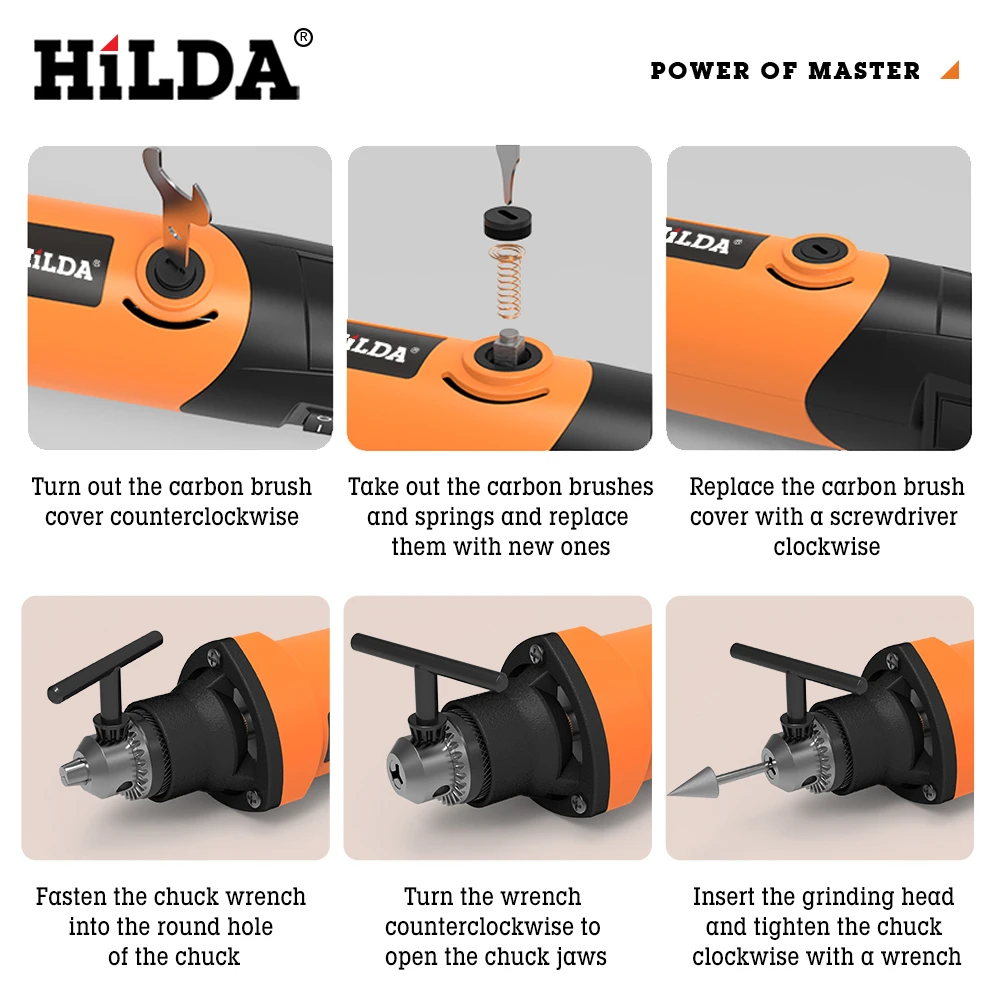 HiLDA®

POWER OF MASTER

HiLDA®

HiLDA®

HiLDA®

Turn out the carbon brush cover counterclockwise

Take out the carbon brushes and springs and replace them with new ones

Replace the carbon brush cover with a screwdriver clockwise

Fasten the chuck wrench into the round hole of the chuck

Turn the wrench counterclockwise to open the chuck jaws

Insert the grinding head and tighten the chuck clockwise with a wrench