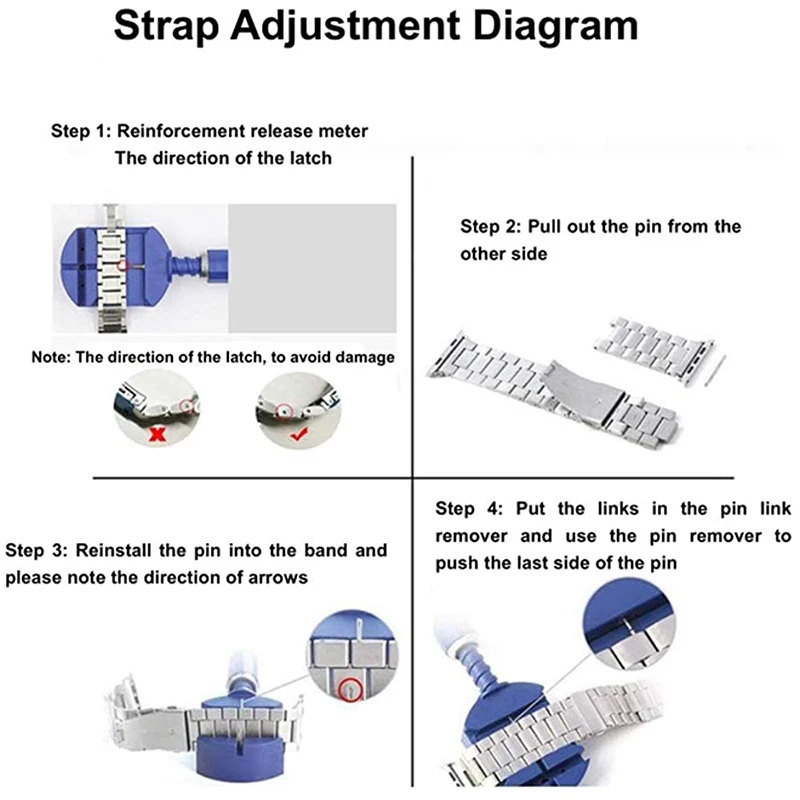 Strap Adjustment Diagram

Step 1: Reinforcement release meter
The direction of the latch

Note: The direction of the latch, to avoid damage

Step 2: Pull out the pin from the other side

Step 3: Reinstall the pin into the band and please note the direction of arrows

Step 4: Put the links in the pin link remover and use the pin remover to push the last side of the pin