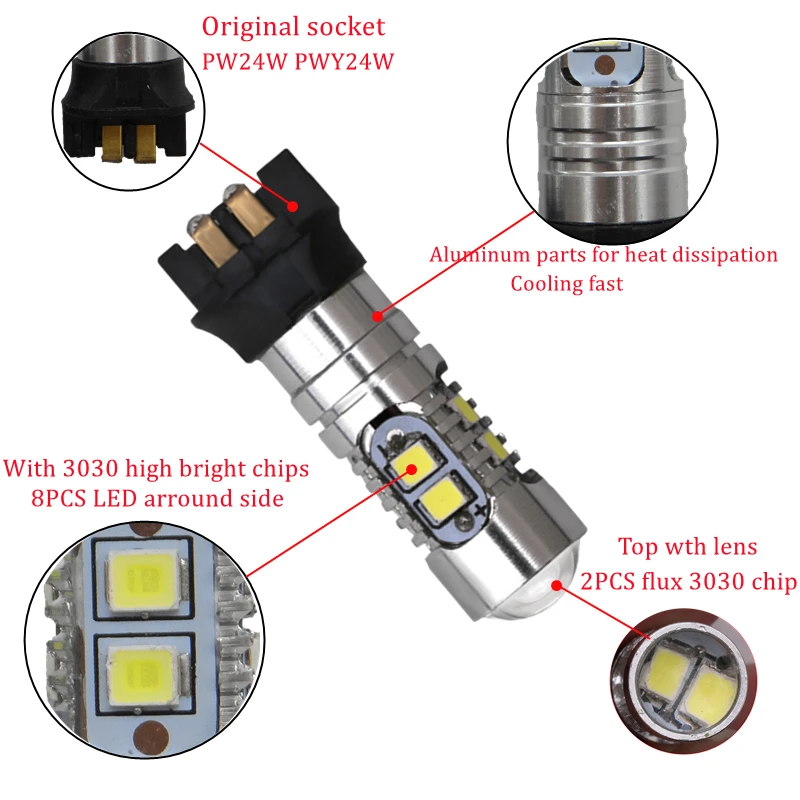 Original socket
PW24W PWY24W

Aluminum parts for heat dissipation
Cooling fast

With 3030 high bright chips
8PCS LED arround side

Top wth lens
2PCS flux 3030 chip