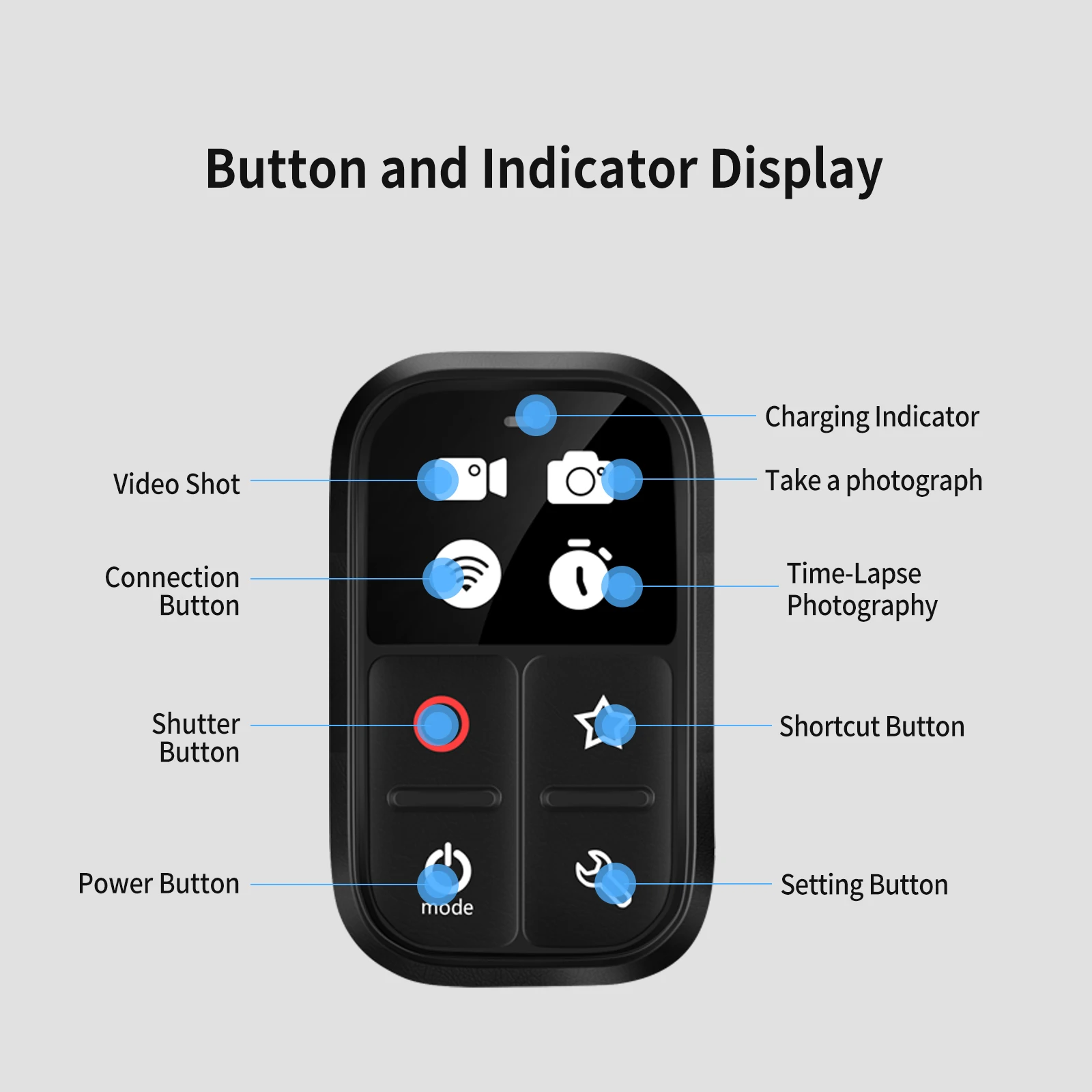 Button and Indicator Display

Charging Indicator

Video Shot

Take a photograph

Connection Button

Time-Lapse Photography

Shutter Button

Shortcut Button

Power Button

mode

Setting Button