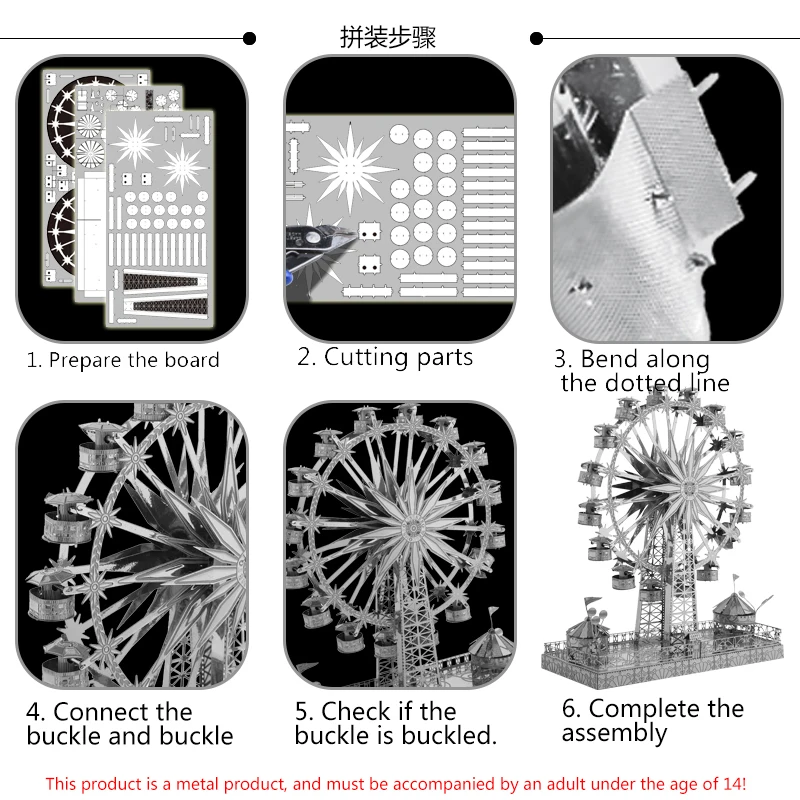 拼装步骤

1. Prepare the board

2. Cutting parts

3. Bend along the dotted line

4. Connect the buckle and buckle

5. Check if the buckle is buckled.

6. Complete the assembly

This product is a metal product, and must be accompanied by an adult under the age of 14!