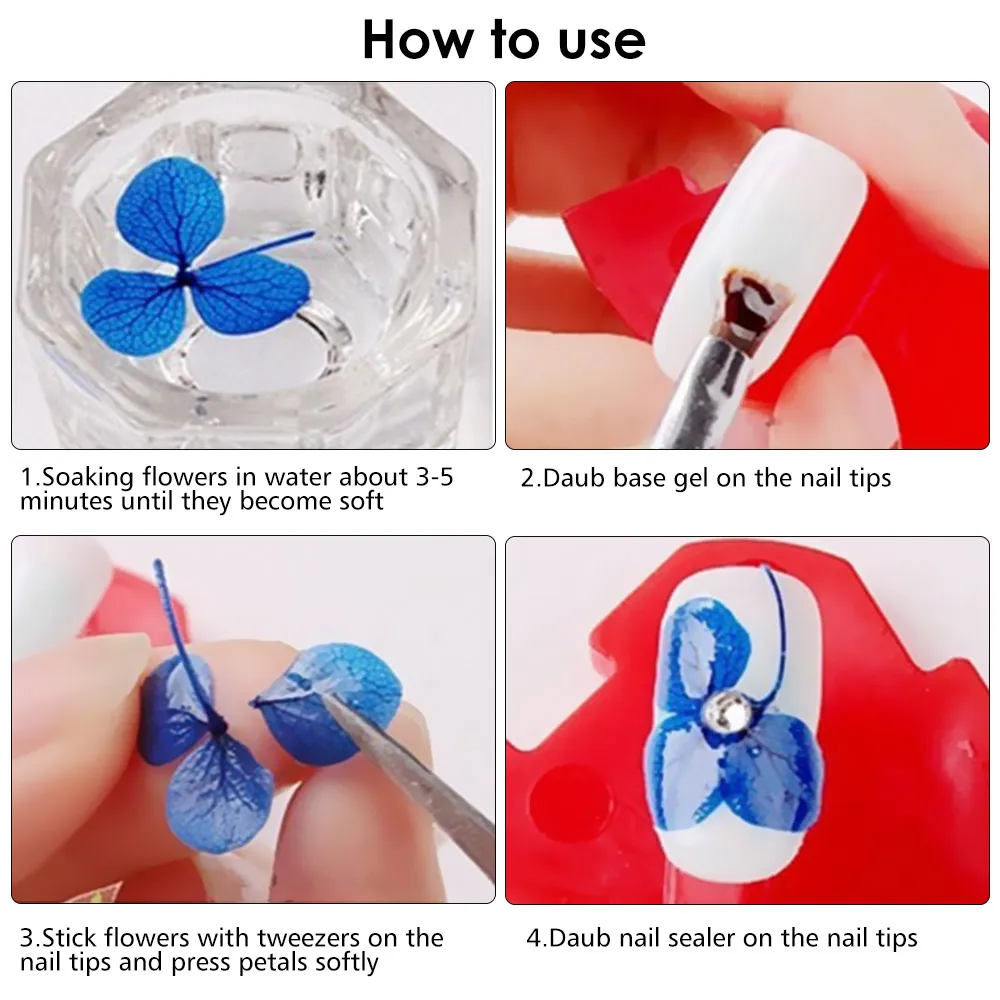 How to use

1.Soaking flowers in water about 3-5 minutes until they become soft

2.Daub base gel on the nail tips

3.Stick flowers with tweezers on the nail tips and press petals softly

4.Daub nail sealer on the nail tips