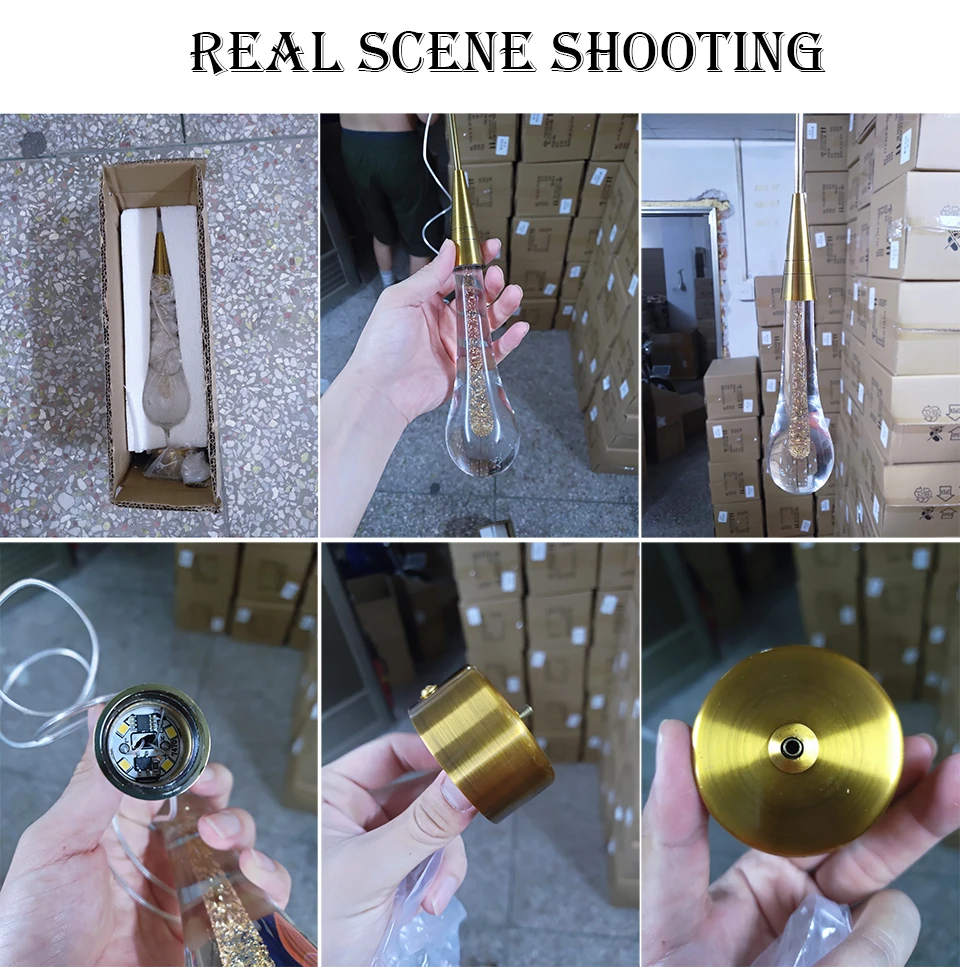 REAL SCENE SHOOTING