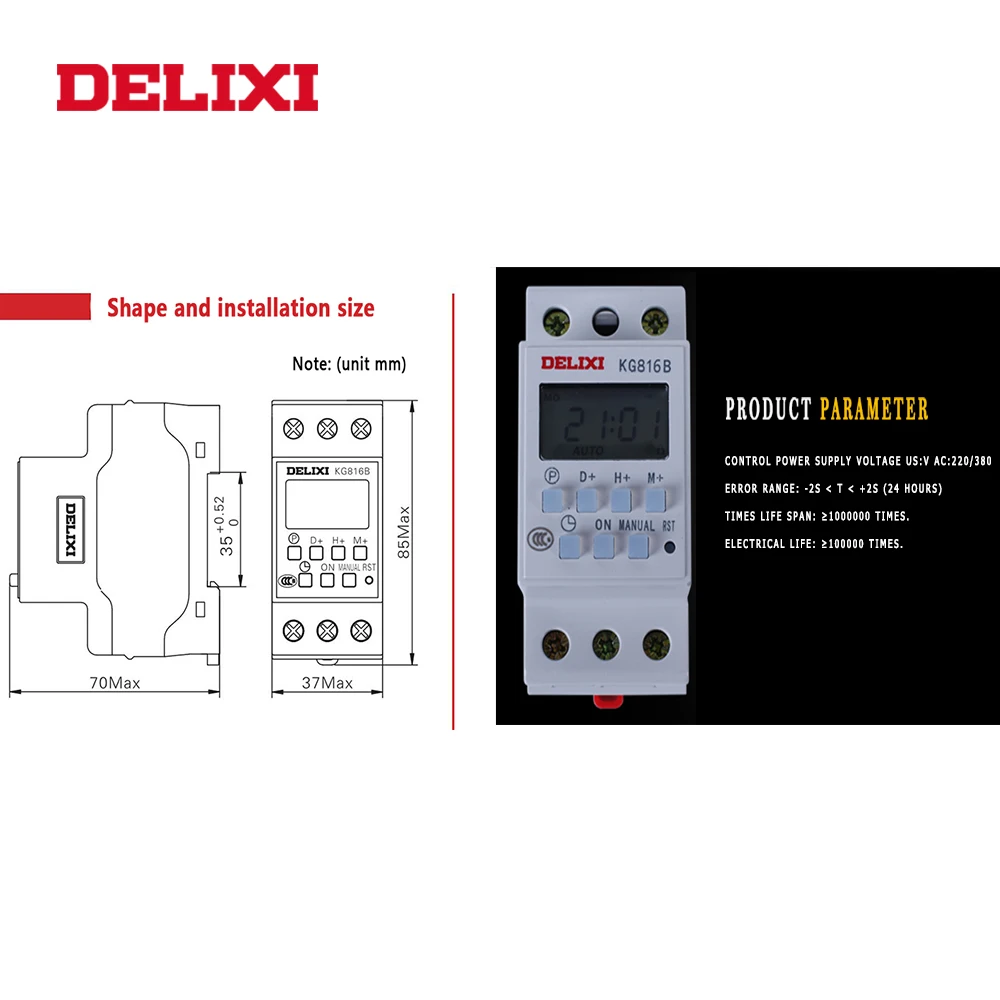 DELIXI

Shape and installation size

Note: (unit mm)

DELIXI

$35^{+0.52}_{0}$

DELIXI KG816B

Ⓟ D+ H+ M+

ON MANUAL RST

85Max

70Max

37Max

DELIXI KG816B

21:01

AUTO

Ⓟ D+ H+ M+

ON MANUAL RST

PRODUCT PARAMETER

CONTROL POWER SUPPLY VOLTAGE US:V AC:220/380

ERROR RANGE: -2S < T < +2S (24 HOURS)

TIMES LIFE SPAN: ≥1000000 TIMES.

ELECTRICAL LIFE: ≥100000 TIMES.