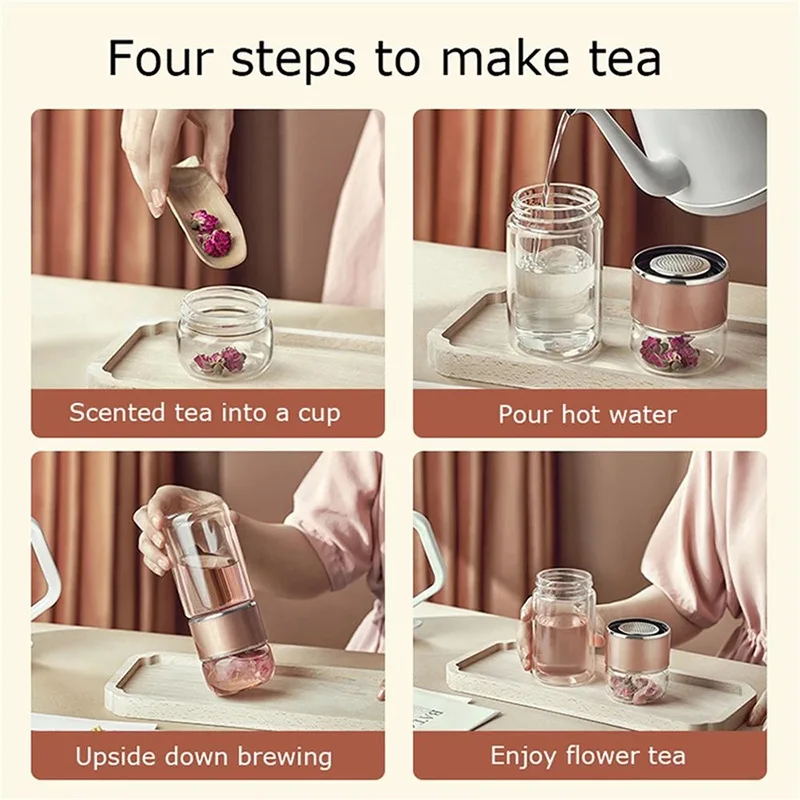 Four steps to make tea

Scented tea into a cup

Pour hot water

Upside down brewing

Enjoy flower tea