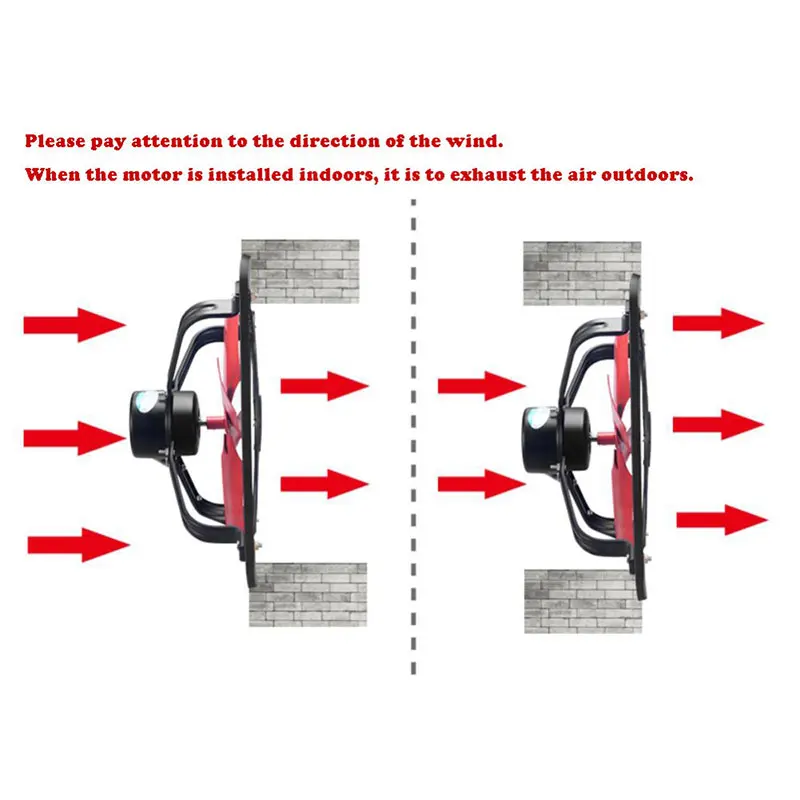 Please pay attention to the direction of the wind.
When the motor is installed indoors, it is to exhaust the air outdoors.