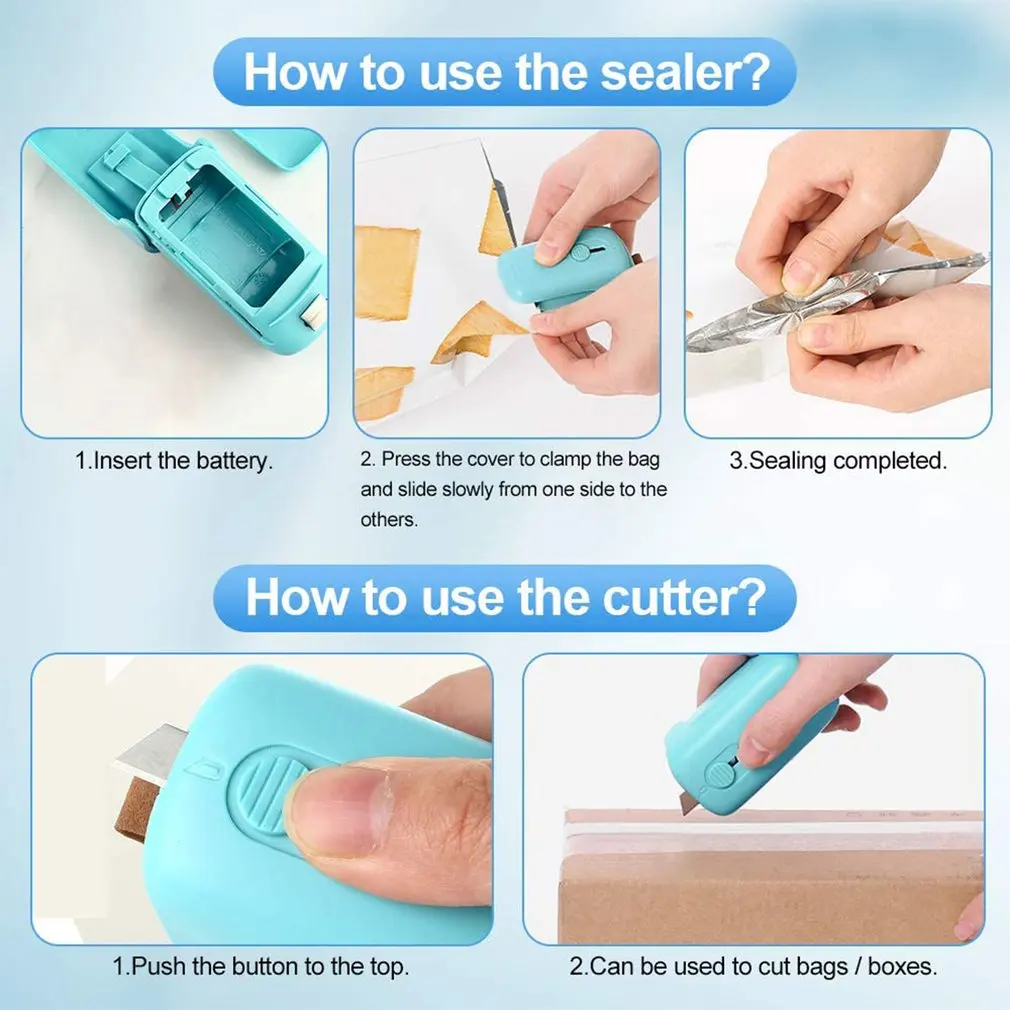 How to use the sealer?

1.Insert the battery.

2. Press the cover to clamp the bag and slide slowly from one side to the others.

3.Sealing completed.

How to use the cutter?

1.Push the button to the top.

2.Can be used to cut bags / boxes.