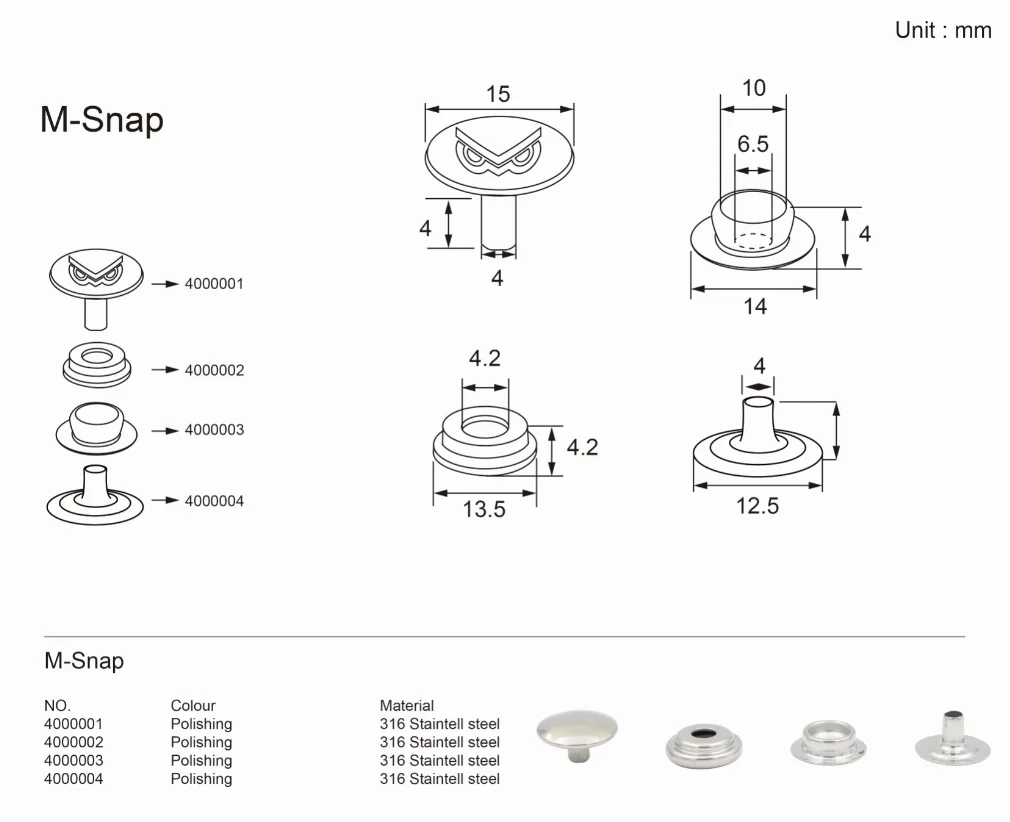 Unit : mm

M-Snap

4000001
4000002
4000003
4000004

15
4
4

10
6.5
4
14

4.2
4.2
13.5

4
12.5

M-Snap

| NO. | Colour | Material |
|---|---|---|
| 4000001 | Polishing | 316 Staintell steel |
| 4000002 | Polishing | 316 Staintell steel |
| 4000003 | Polishing | 316 Staintell steel |
| 4000004 | Polishing | 316 Staintell steel |