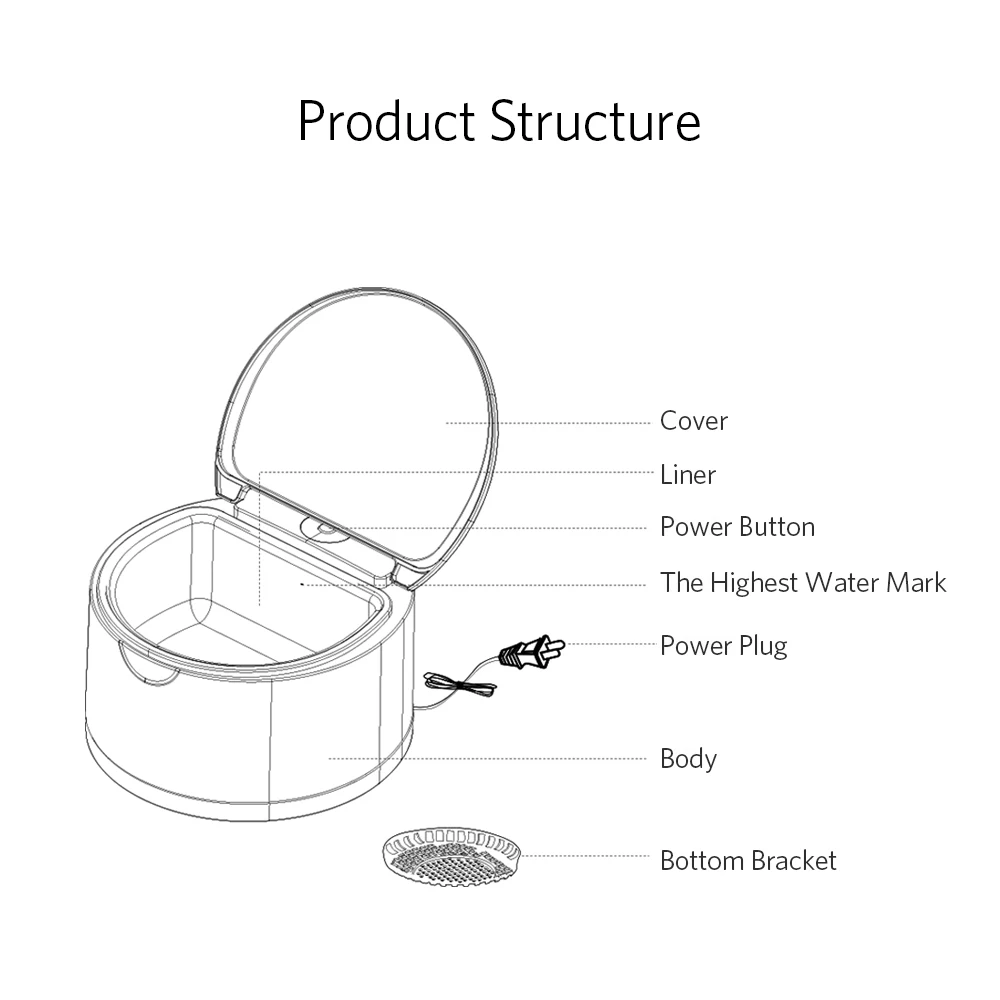 Product Structure

Cover
Liner
Power Button
The Highest Water Mark
Power Plug
Body
Bottom Bracket