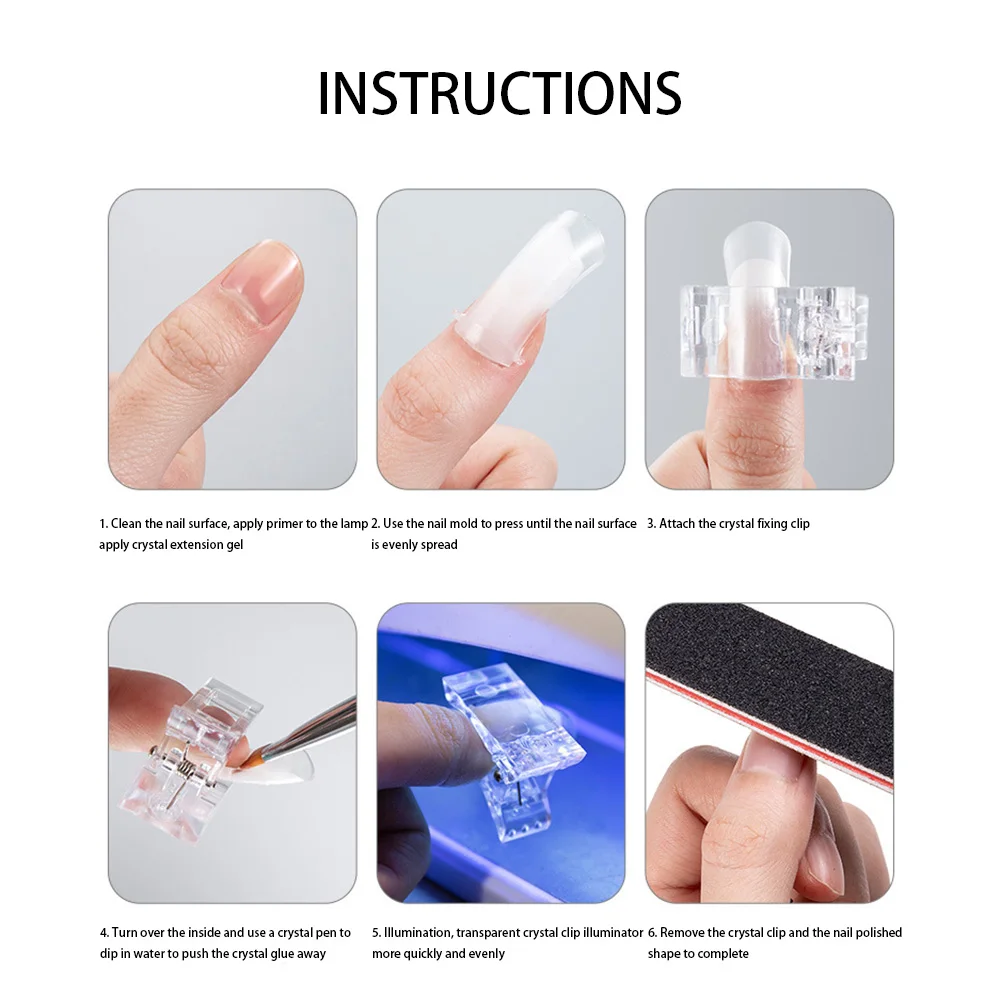 INSTRUCTIONS

1. Clean the nail surface, apply primer to the lamp apply crystal extension gel

2. Use the nail mold to press until the nail surface is evenly spread

3. Attach the crystal fixing clip

4. Turn over the inside and use a crystal pen to dip in water to push the crystal glue away

5. Illumination, transparent crystal clip illuminator more quickly and evenly

6. Remove the crystal clip and the nail polished shape to complete