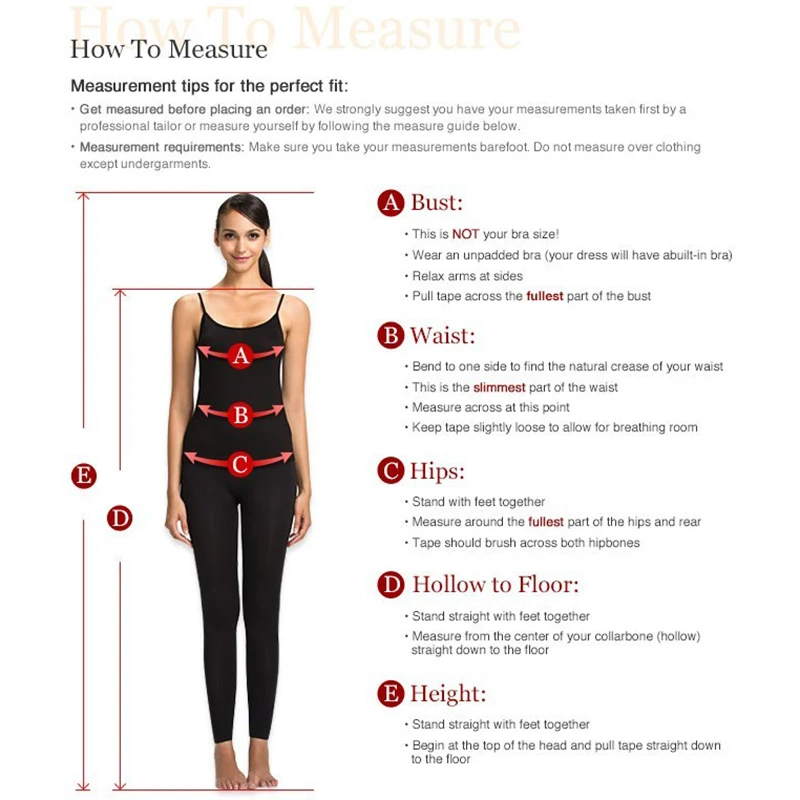 How To Measure

How To Measure

Measurement tips for the perfect fit:

• Get measured before placing an order: We strongly suggest you have your measurements taken first by a professional tailor or measure yourself by following the measure guide below.

• Measurement requirements: Make sure you take your measurements barefoot. Do not measure over clothing except undergarments.

A B C E D

A Bust:

• This is NOT your bra size!
• Wear an unpadded bra (your dress will have abuilt-in bra)
• Relax arms at sides
• Pull tape across the fullest part of the bust

B Waist:

• Bend to one side to find the natural crease of your waist
• This is the slimmest part of the waist
• Measure across at this point
• Keep tape slightly loose to allow for breathing room

C Hips:

• Stand with feet together
• Measure around the fullest part of the hips and rear
• Tape should brush across both hipbones

D Hollow to Floor:

• Stand straight with feet together
• Measure from the center of your collarbone (hollow) straight down to the floor

E Height:

• Stand straight with feet together
• Begin at the top of the head and pull tape straight down to the floor